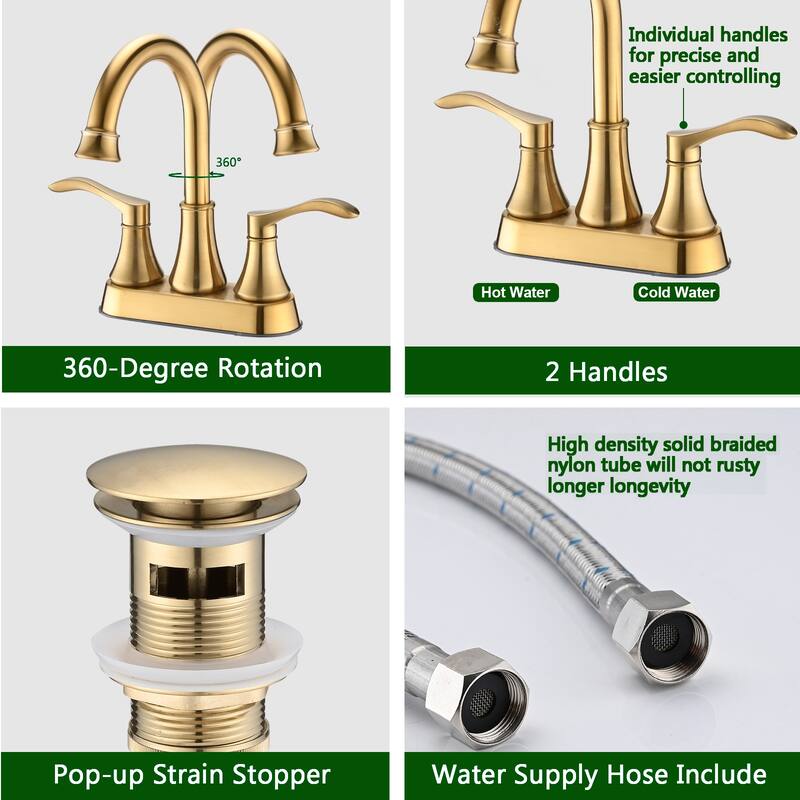 360°

360-Degree Rotation

Individual handles for precise and easier controlling

Hot Water

Cold Water

2 Handles

Pop-up Strain Stopper

High density solid braided nylon tube will not rusty longer longevity

Water Supply Hose Include