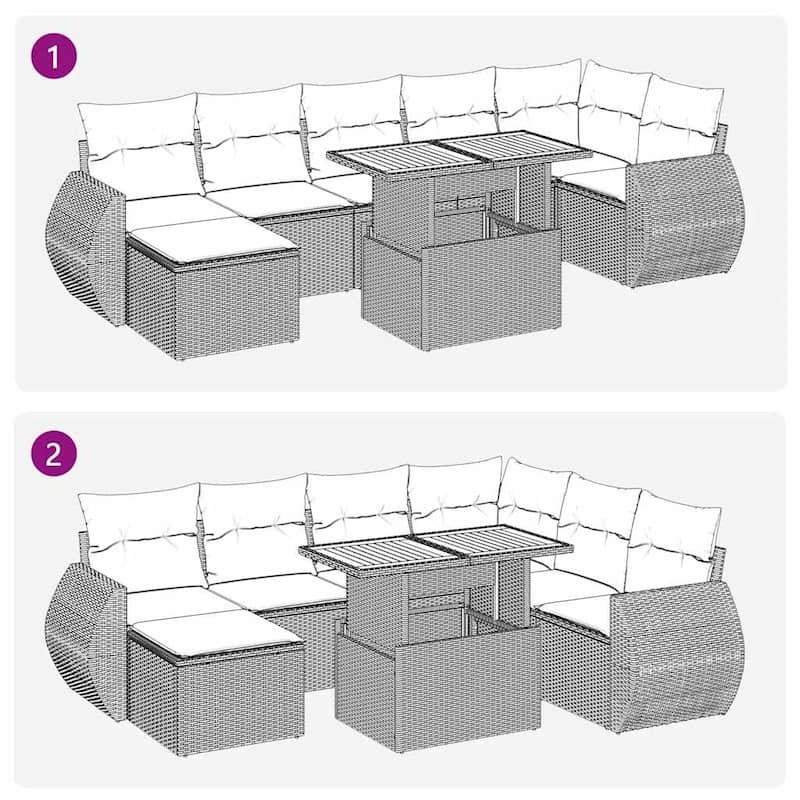 1

2