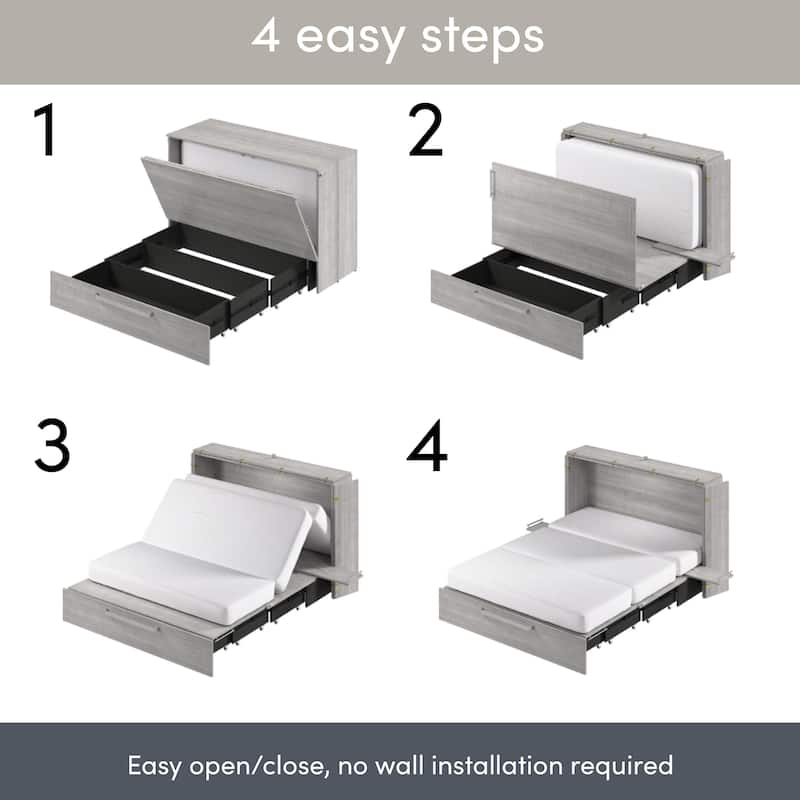 4 easy steps

1

2

3

4

Easy open/close, no wall installation required