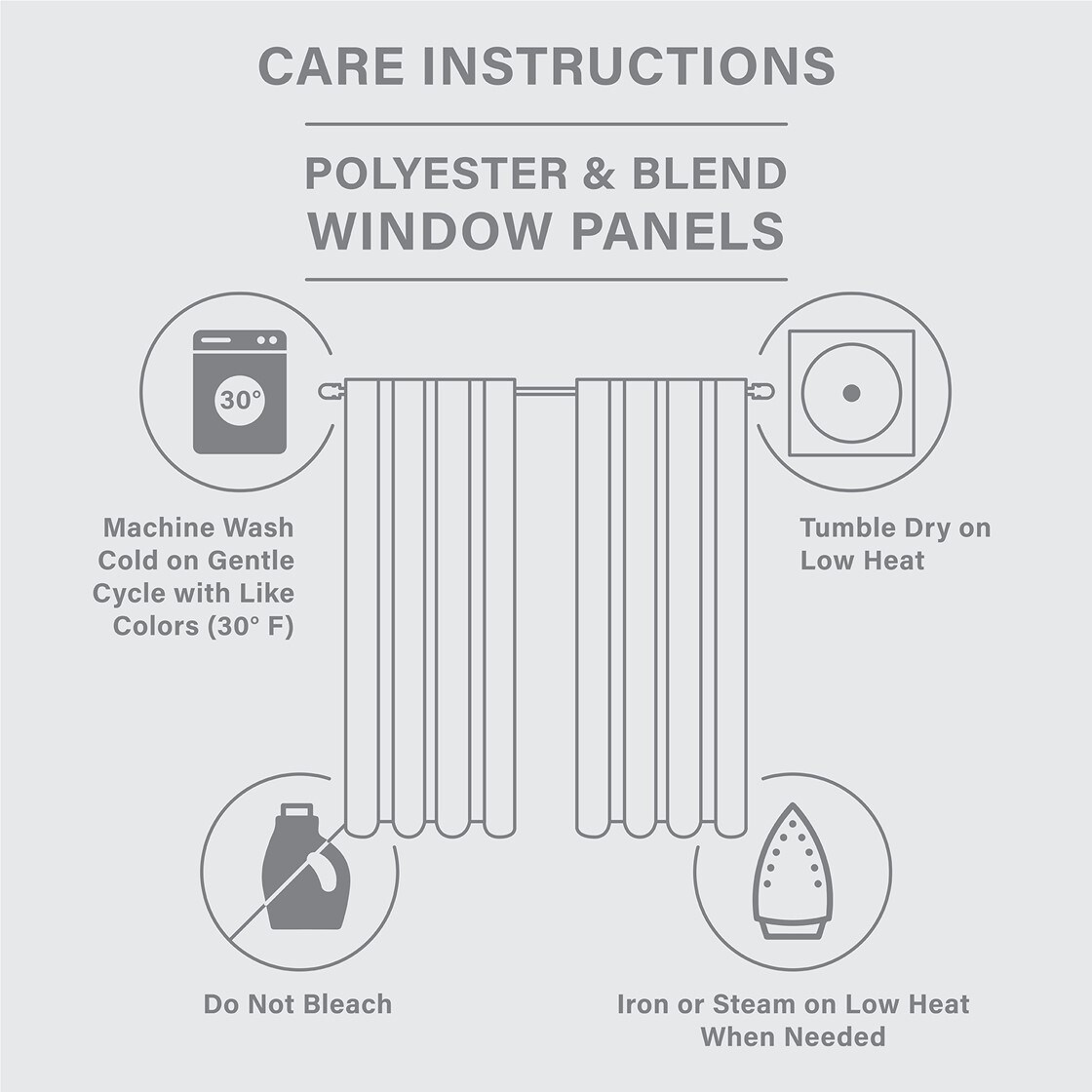 CARE INSTRUCTIONS

POLYESTER & BLEND
WINDOW PANELS

30°

Machine Wash Cold on Gentle Cycle with Like Colors (30° F)

Tumble Dry on Low Heat

Do Not Bleach

Iron or Steam on Low Heat When Needed