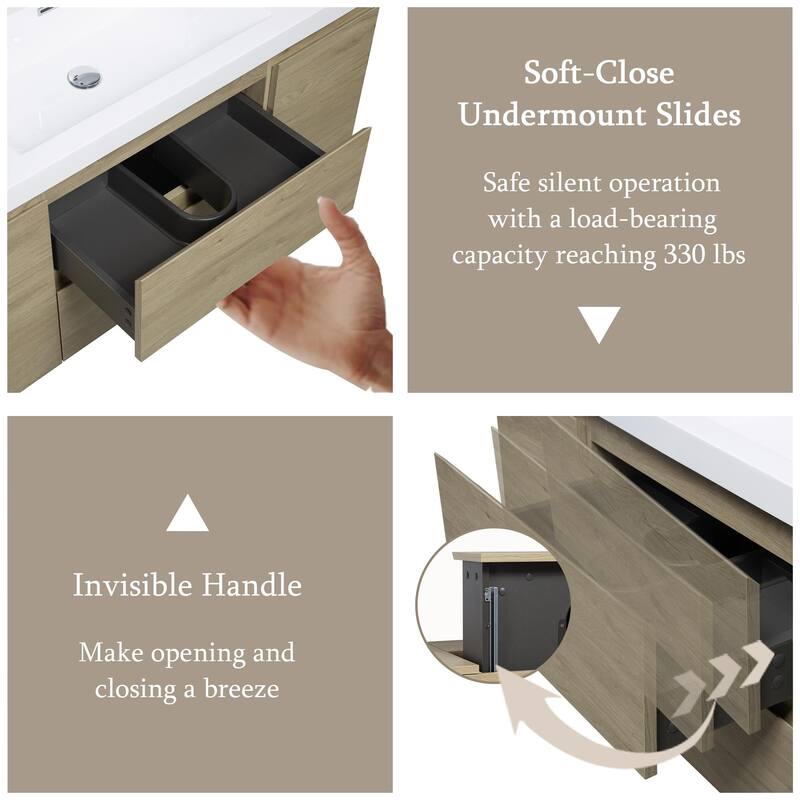 Soft-Close Undermount Slides

Safe silent operation with a load-bearing capacity reaching 330 lbs

Invisible Handle

Make opening and closing a breeze