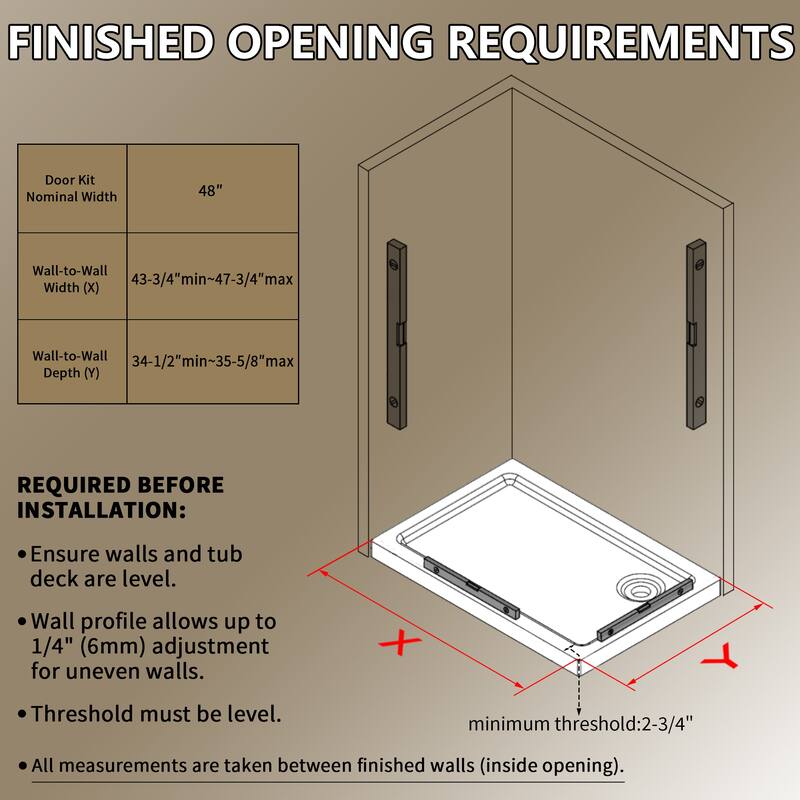 FINISHED OPENING REQUIREMENTS

| Door Kit Nominal Width | 48" |
|---|---|
| Wall-to-Wall Width (X) | 43-3/4"min~47-3/4"max |
| Wall-to-Wall Depth (Y) | 34-1/2"min~35-5/8"max |

REQUIRED BEFORE INSTALLATION:

• Ensure walls and tub deck are level.

• Wall profile allows up to 1/4" (6mm) adjustment for uneven walls.

• Threshold must be level.

X

Y

minimum threshold:2-3/4"

• All measurements are taken between finished walls (inside opening).