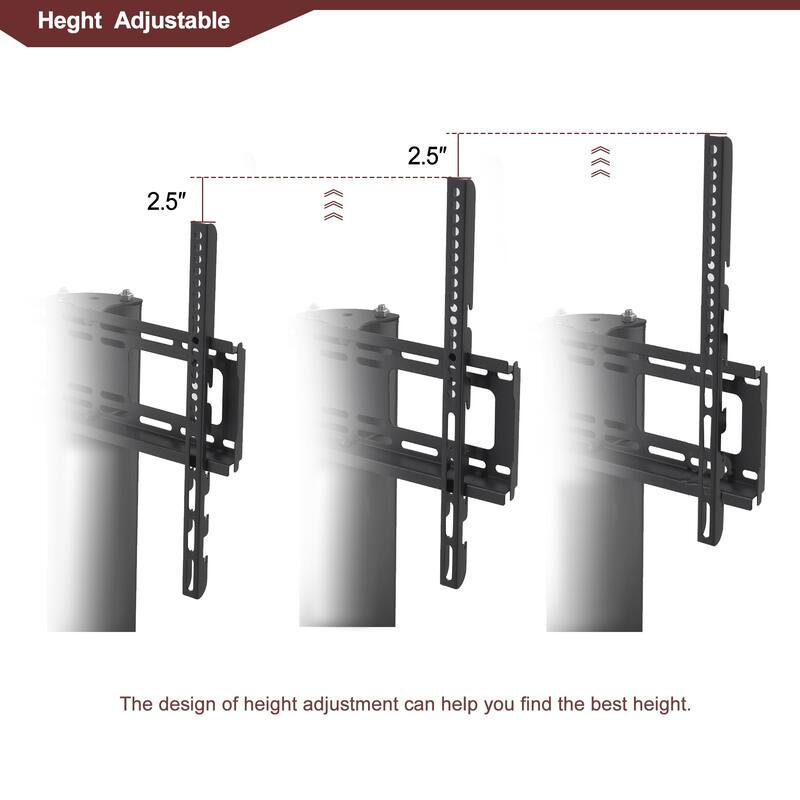 Heght Adjustable

2.5″

2.5″

The design of height adjustment can help you find the best height.