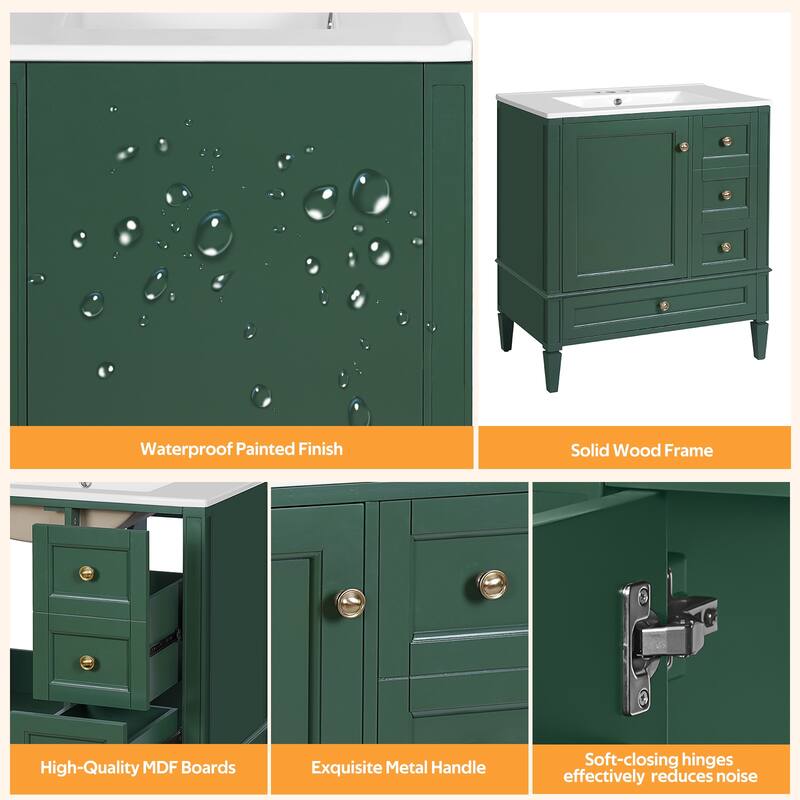 Waterproof Painted Finish

Solid Wood Frame

High-Quality MDF Boards

Exquisite Metal Handle

Soft-closing hinges effectively reduces noise