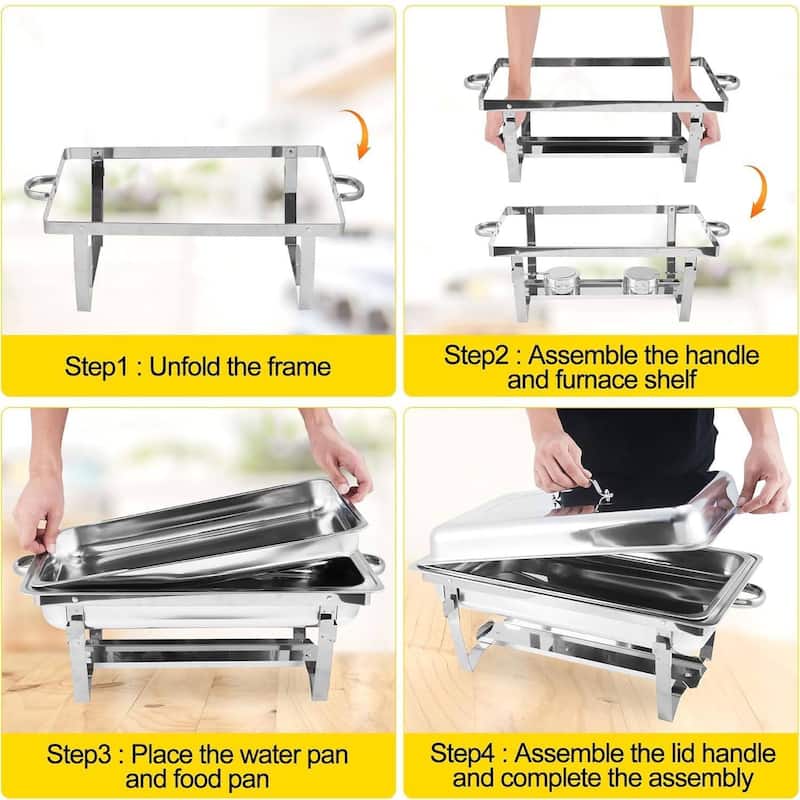 Step1 : Unfold the frame

Step2 : Assemble the handle and furnace shelf

Step3 : Place the water pan and food pan

Step4 : Assemble the lid handle and complete the assembly