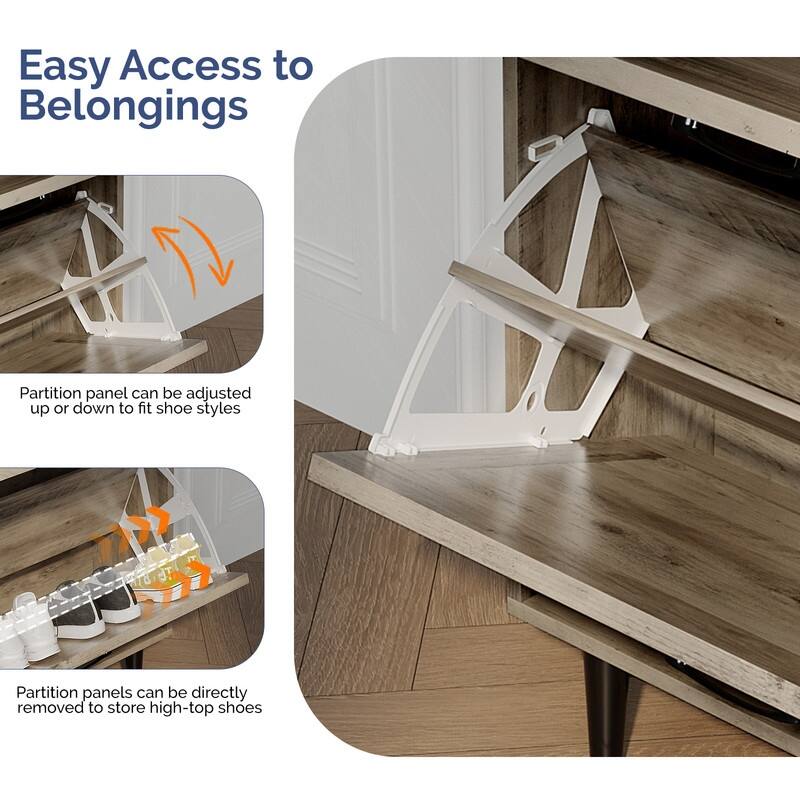 Easy Access to Belongings

Partition panel can be adjusted up or down to fit shoe styles

Partition panels can be directly removed to store high-top shoes