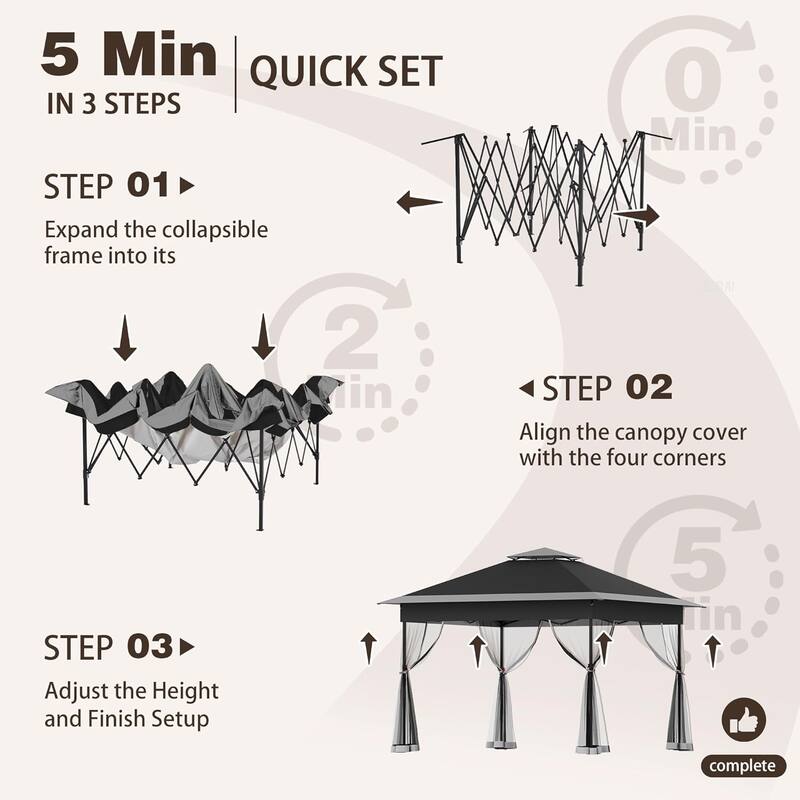 5 Min
IN 3 STEPS

QUICK SET

0
Min

STEP 01
Expand the collapsible frame into its

2
Min

STEP 02
Align the canopy cover with the four corners

5
Min

STEP 03
Adjust the Height and Finish Setup

complete