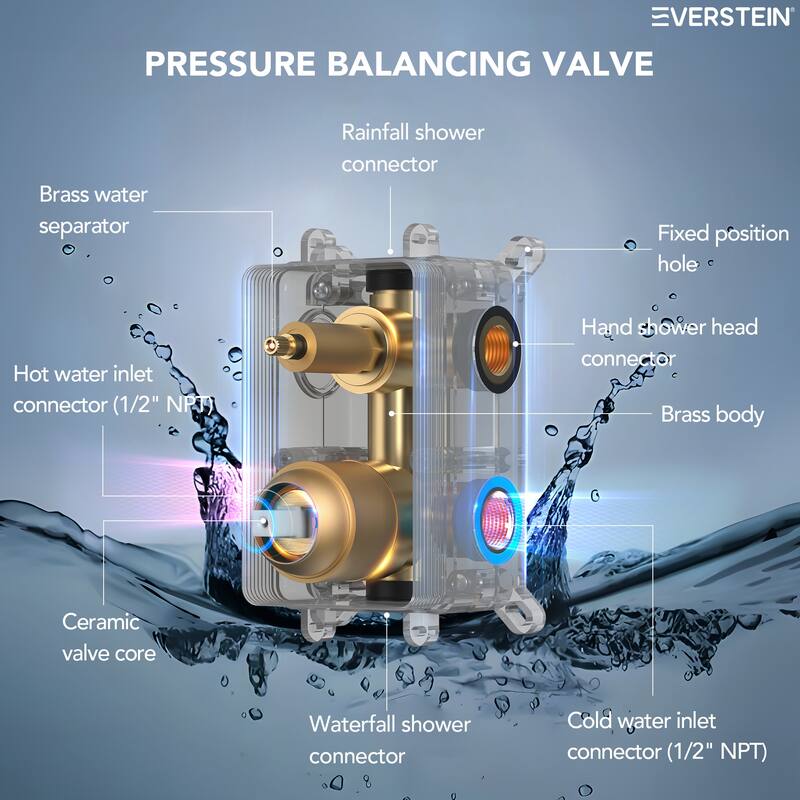 EVERSTEIN

PRESSURE BALANCING VALVE

Rainfall shower connector

Brass water separator

Fixed position hole

Hand shower head connector

Hot water inlet connector (1/2" NPT)

Brass body

Ceramic valve core

Waterfall shower connector

Cold water inlet connector (1/2" NPT)