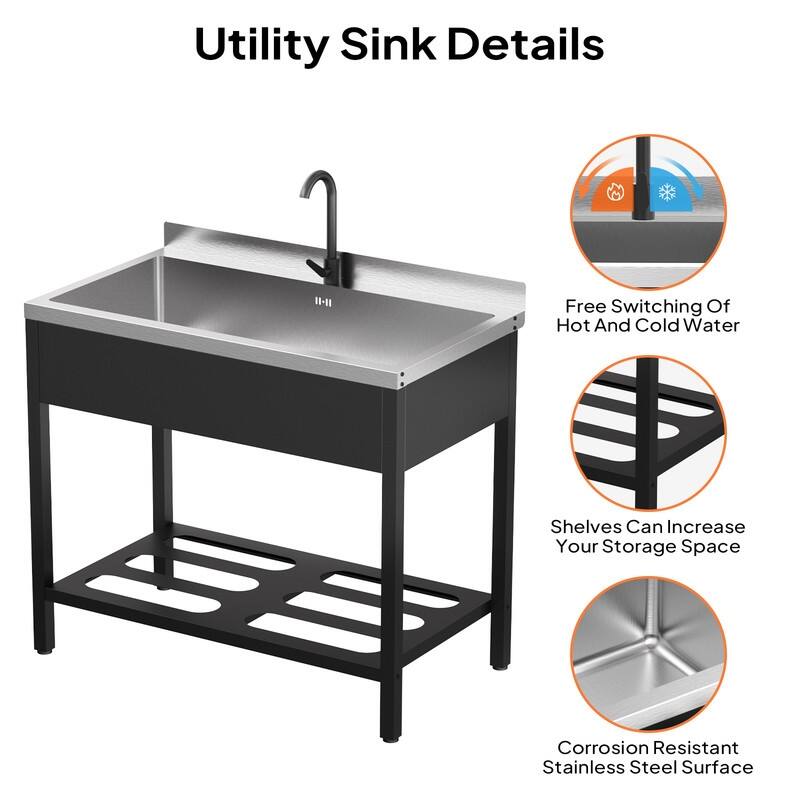 Utility Sink Details

Free Switching Of Hot And Cold Water

Shelves Can Increase Your Storage Space

Corrosion Resistant Stainless Steel Surface