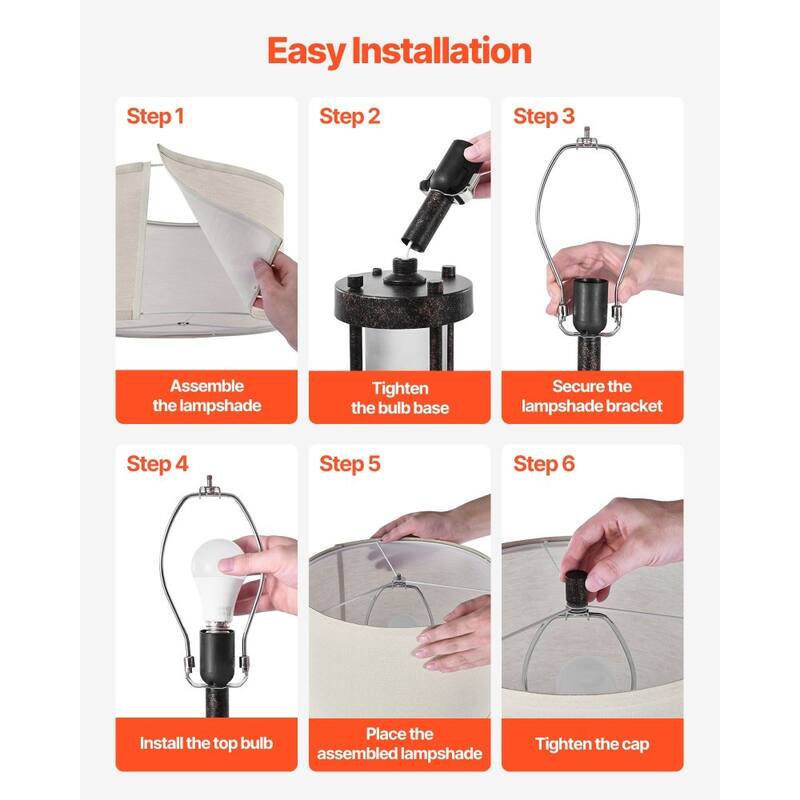 Easy Installation

Step 1

Assemble the lampshade

Step 2

Tighten the bulb base

Step 3

Secure the lampshade bracket

Step 4

Install the top bulb

Step 5

Place the assembled lampshade

Step 6

Tighten the cap