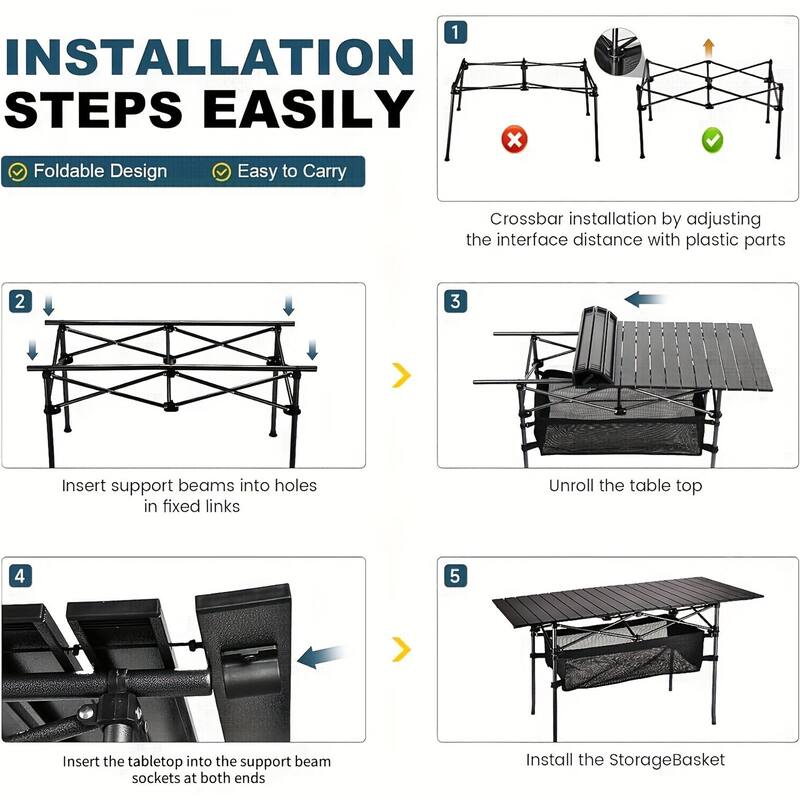 INSTALLATION STEPS EASILY

Foldable Design   Easy to Carry

1

Crossbar installation by adjusting the interface distance with plastic parts

2

Insert support beams into holes in fixed links

3

Unroll the table top

4

Insert the tabletop into the support beam sockets at both ends

5

Install the StorageBasket