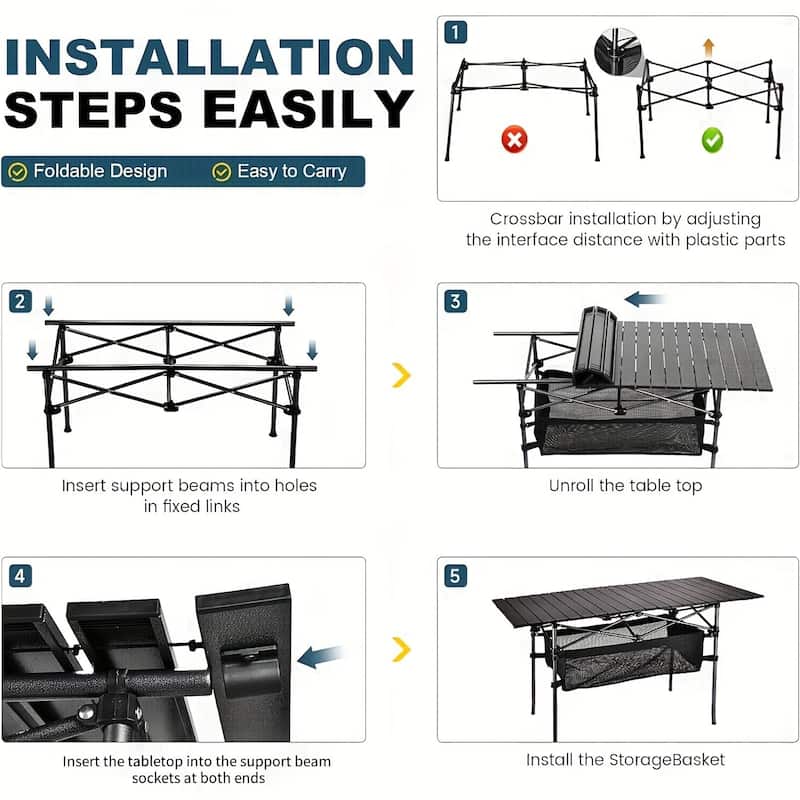 INSTALLATION STEPS EASILY

Foldable Design Easy to Carry

1

Crossbar installation by adjusting the interface distance with plastic parts

2

Insert support beams into holes in fixed links

3

Unroll the table top

4

Insert the tabletop into the support beam sockets at both ends

5

Install the StorageBasket