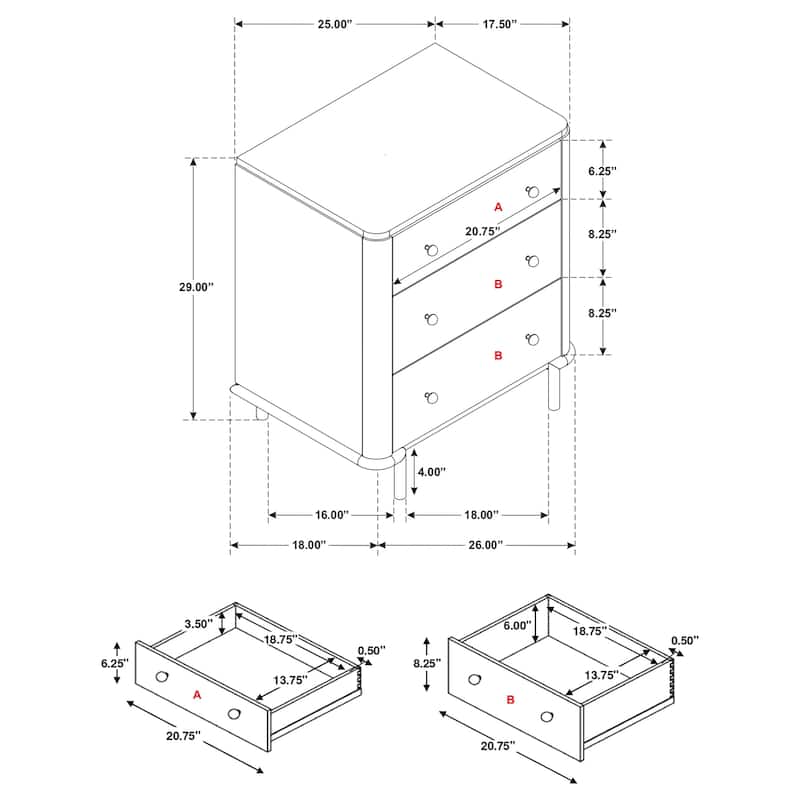 25.00''
17.50''
6.25''
A
20.75''
8.25''
29.00''
B
8.25''
B
4.00''
16.00''
18.00''
18.00''
26.00''

3.50''
18.75''
0.50''
6.25''
13.75''
A
20.75''

6.00''
18.75''
0.50''
8.25''
13.75''
B
20.75''