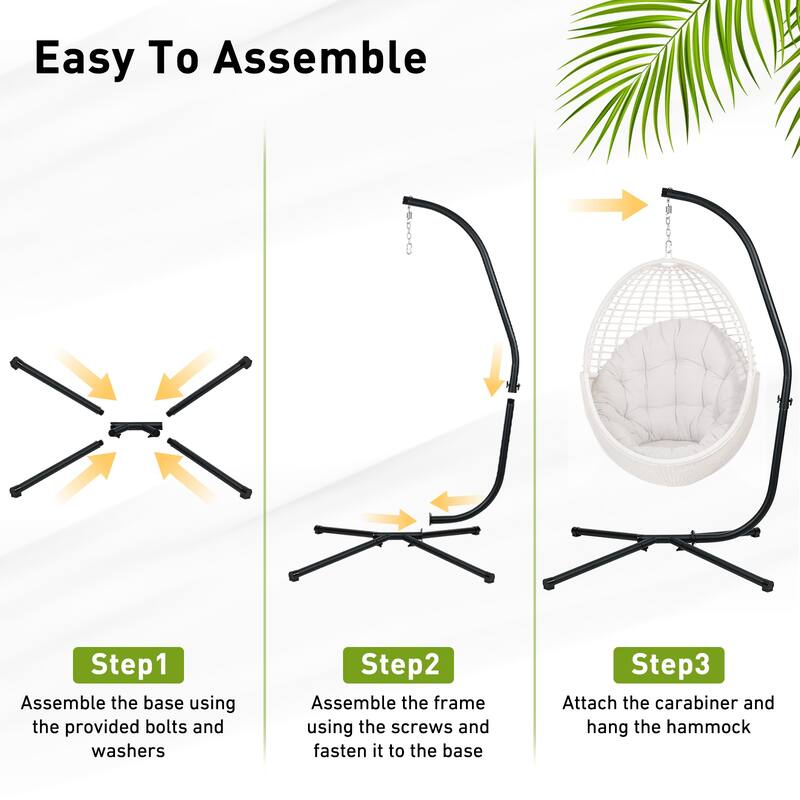 Easy To Assemble

Step1

Assemble the base using the provided bolts and washers

Step2

Assemble the frame using the screws and fasten it to the base

Step3

Attach the carabiner and hang the hammock