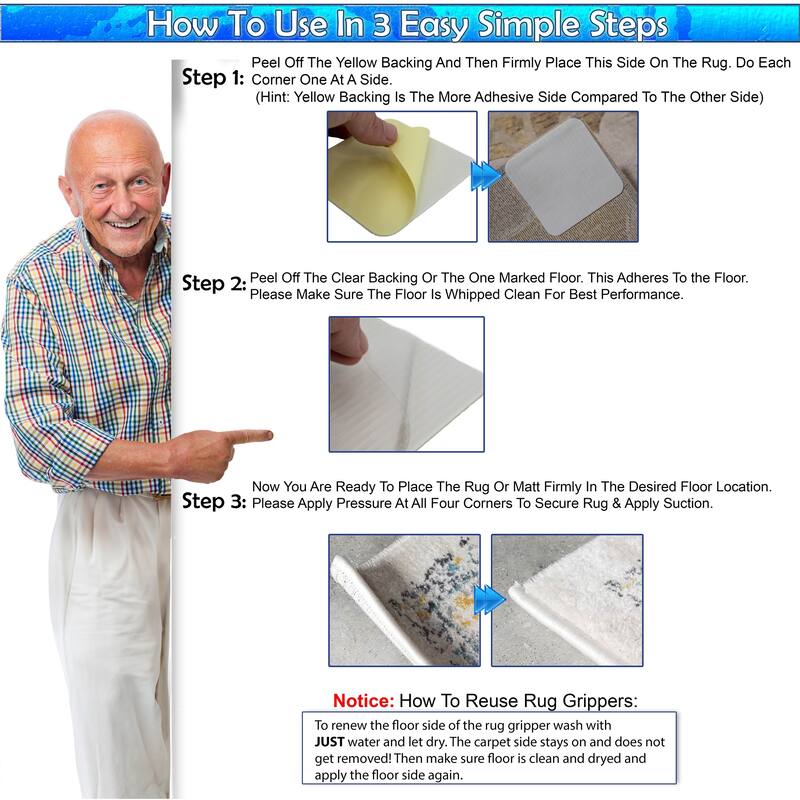 How To Use In 3 Easy Simple Steps

Step 1: Peel Off The Yellow Backing And Then Firmly Place This Side On The Rug. Do Each Corner One At A Side.
(Hint: Yellow Backing Is The More Adhesive Side Compared To The Other Side)

Step 2: Peel Off The Clear Backing Or The One Marked Floor. This Adheres To the Floor. Please Make Sure The Floor Is Whipped Clean For Best Performance.

Step 3: Now You Are Ready To Place The Rug Or Matt Firmly In The Desired Floor Location. Please Apply Pressure At All Four Corners To Secure Rug & Apply Suction.

Notice: How To Reuse Rug Grippers:

To renew the floor side of the rug gripper wash with JUST water and let dry. The carpet side stays on and does not get removed! Then make sure floor is clean and dryed and apply the floor side again.