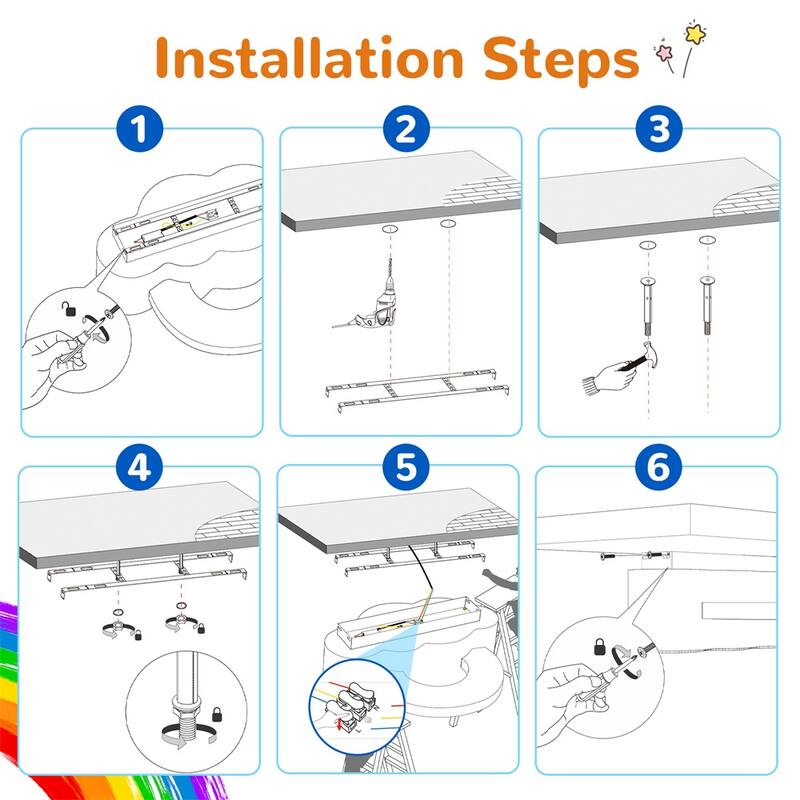 Installation Steps

1

2

3

4

5

6