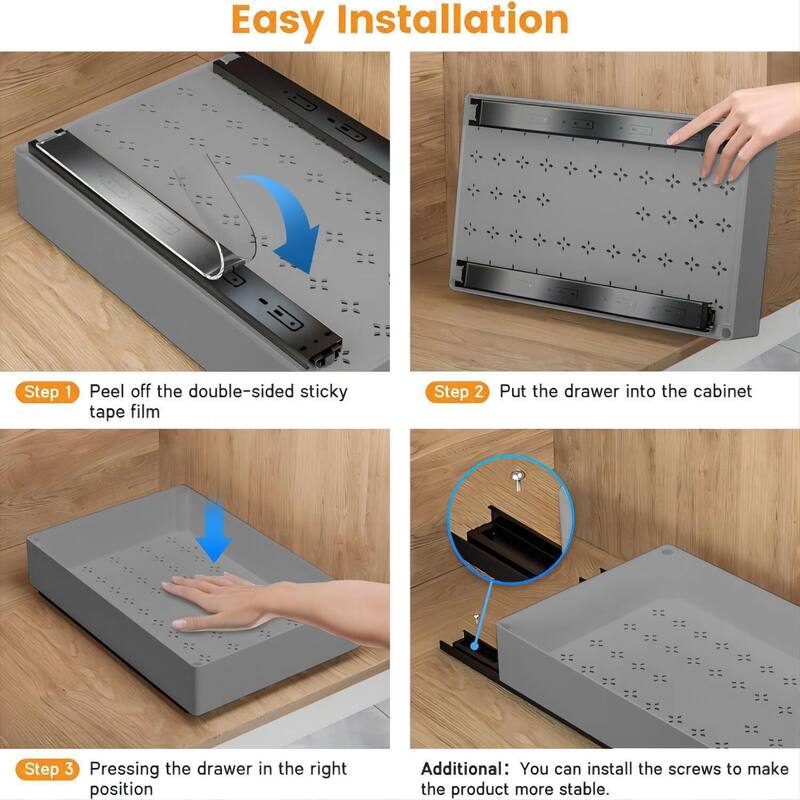 Easy Installation

Step 1 Peel off the double-sided sticky tape film

Step 2 Put the drawer into the cabinet

Step 3 Pressing the drawer in the right position

Additional: You can install the screws to make the product more stable.