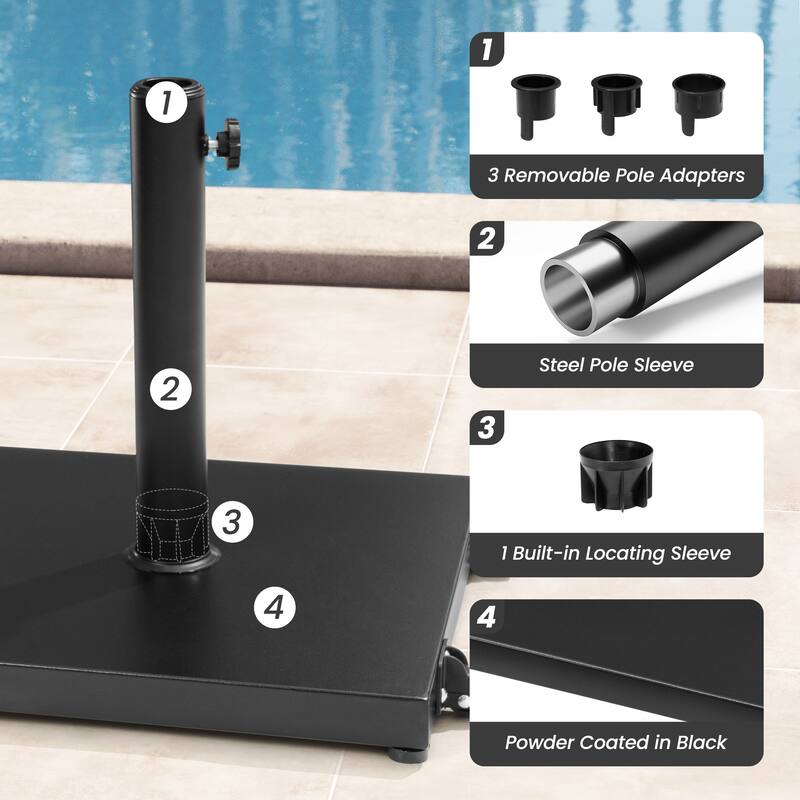 1

2

3

4

1
3 Removable Pole Adapters

2
Steel Pole Sleeve

3
1 Built-in Locating Sleeve

4
Powder Coated in Black