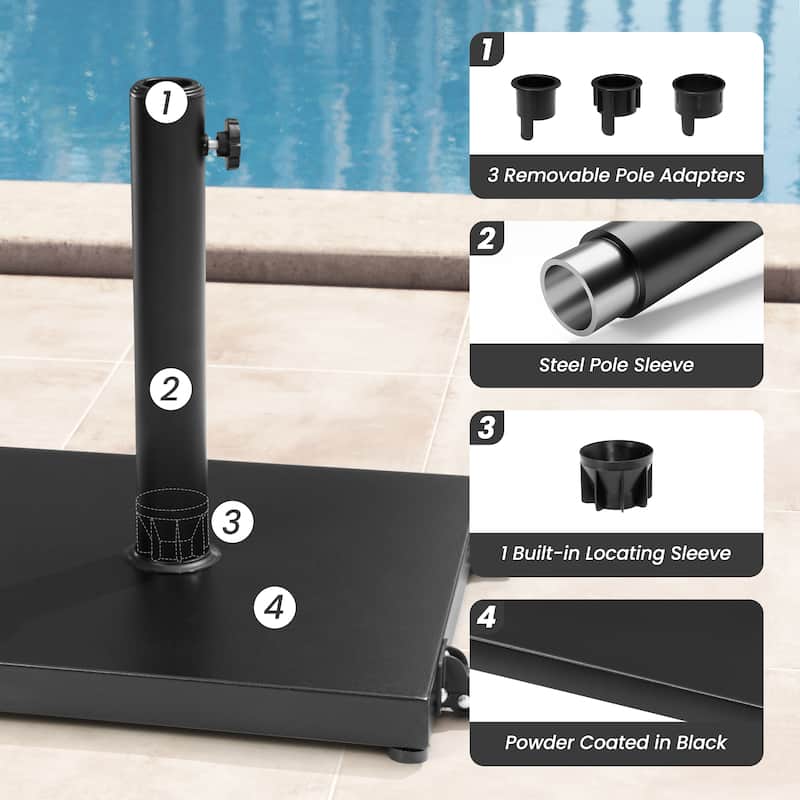 1

2

3

4

1
3 Removable Pole Adapters

2
Steel Pole Sleeve

3
1 Built-in Locating Sleeve

4
Powder Coated in Black