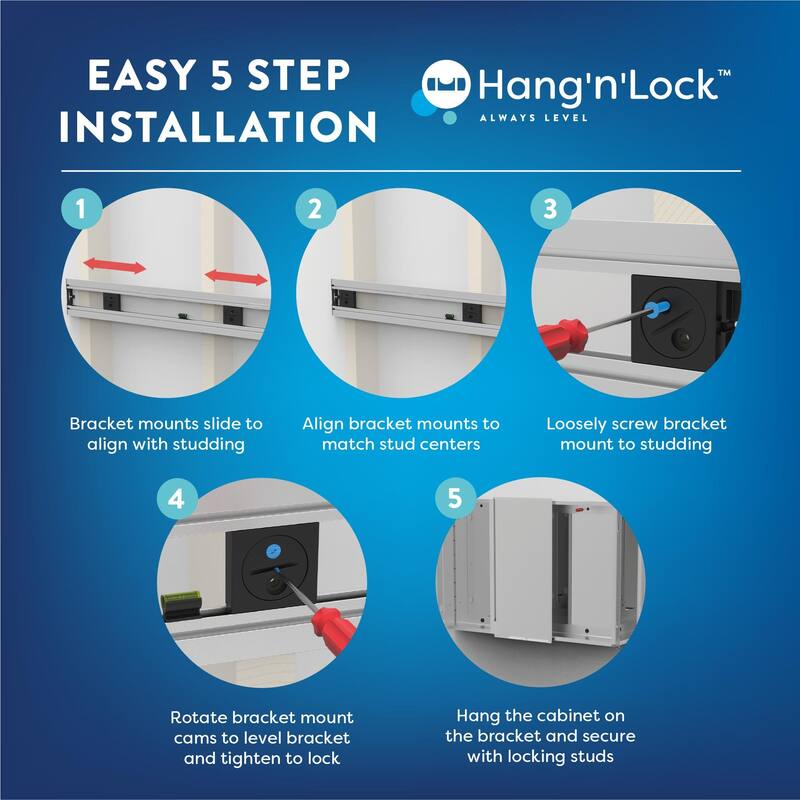 EASY 5 STEP INSTALLATION

Hang'n'Lock™
ALWAYS LEVEL

1
Bracket mounts slide to align with studding

2
Align bracket mounts to match stud centers

3
Loosely screw bracket mount to studding

4
Rotate bracket mount cams to level bracket and tighten to lock

5
Hang the cabinet on the bracket and secure with locking studs