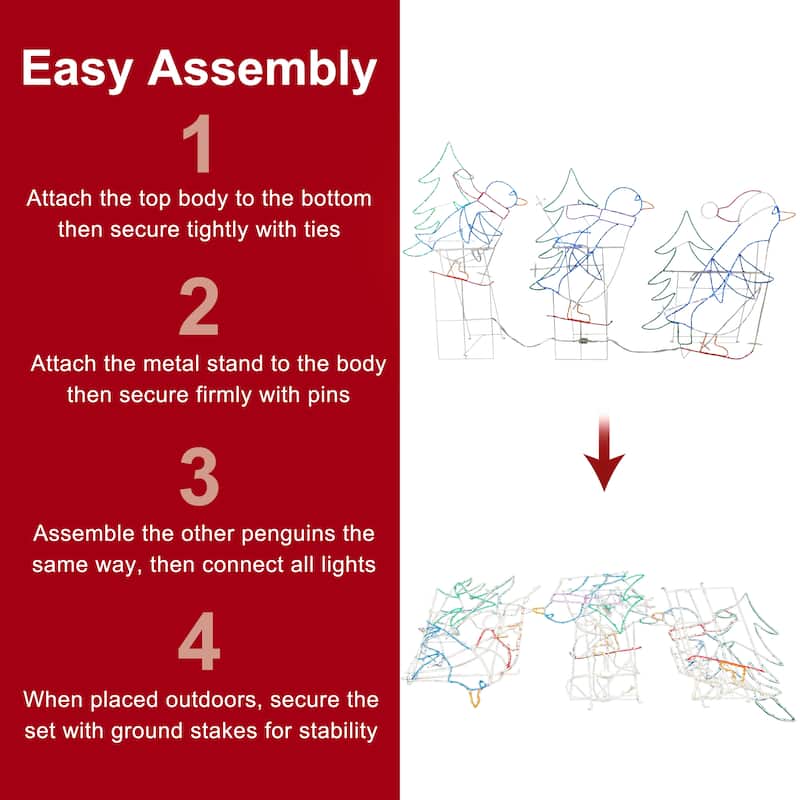 Easy Assembly

1

Attach the top body to the bottom then secure tightly with ties

2

Attach the metal stand to the body then secure firmly with pins

3

Assemble the other penguins the same way, then connect all lights

4

When placed outdoors, secure the set with ground stakes for stability