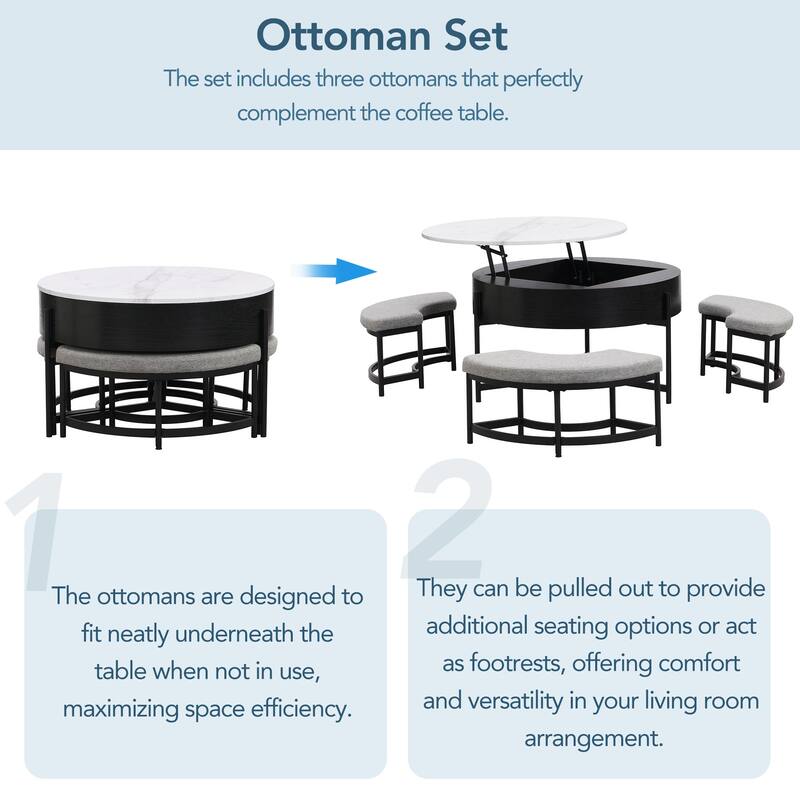 Ottoman Set

The set includes three ottomans that perfectly complement the coffee table.

1

The ottomans are designed to fit neatly underneath the table when not in use, maximizing space efficiency.

2

They can be pulled out to provide additional seating options or act as footrests, offering comfort and versatility in your living room arrangement.