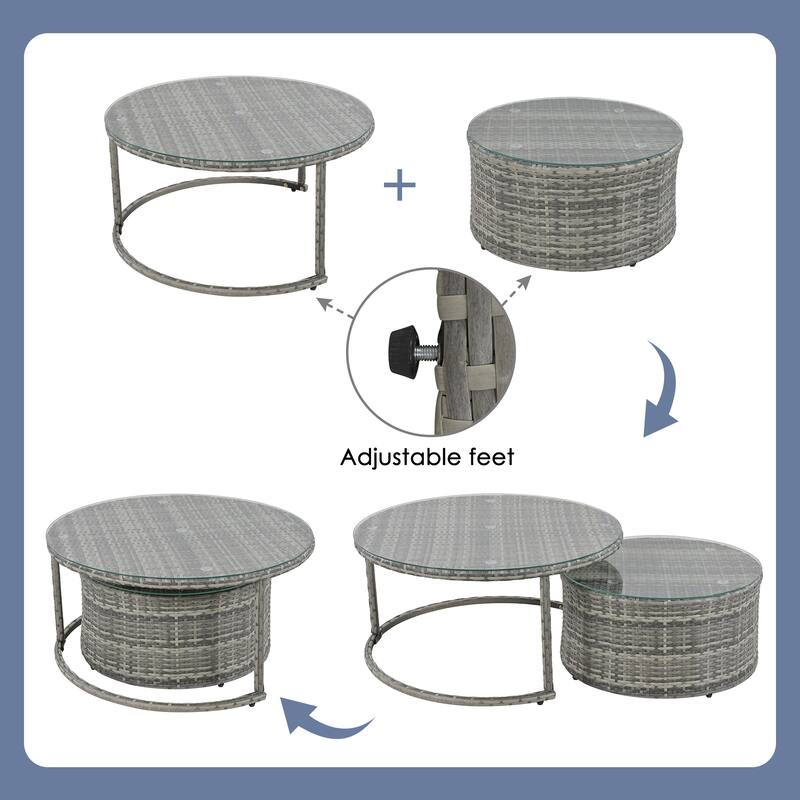 +

Adjustable feet