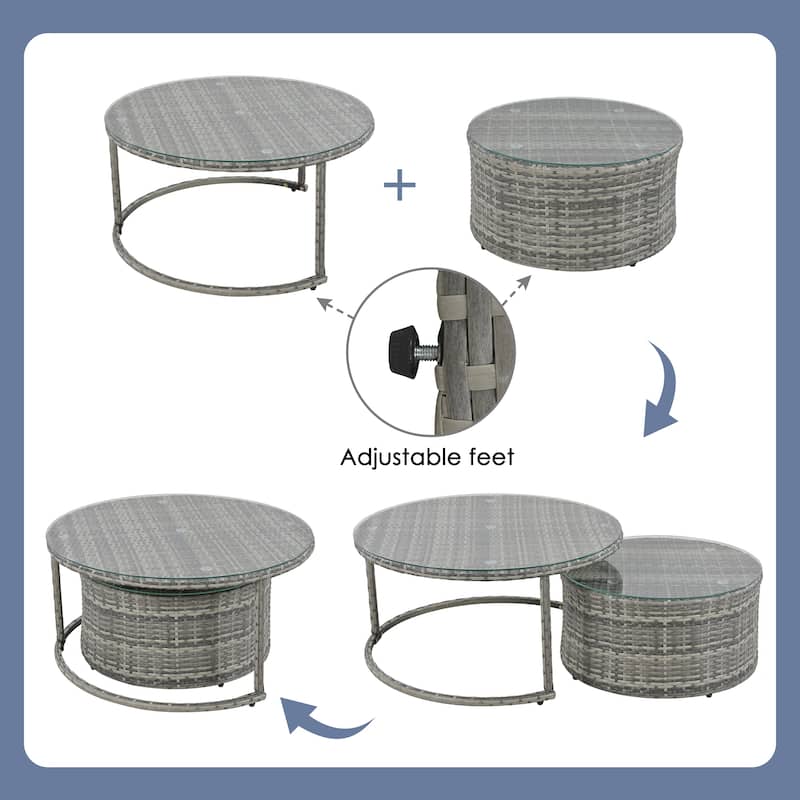 +

Adjustable feet