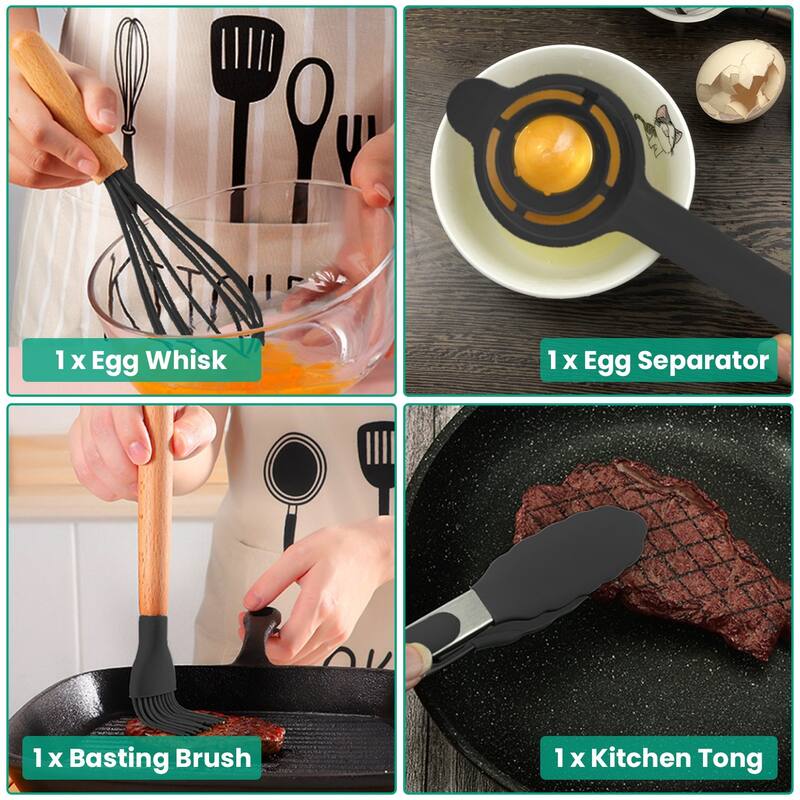 1 x Egg Whisk

1 x Egg Separator

1 x Basting Brush

1 x Kitchen Tong