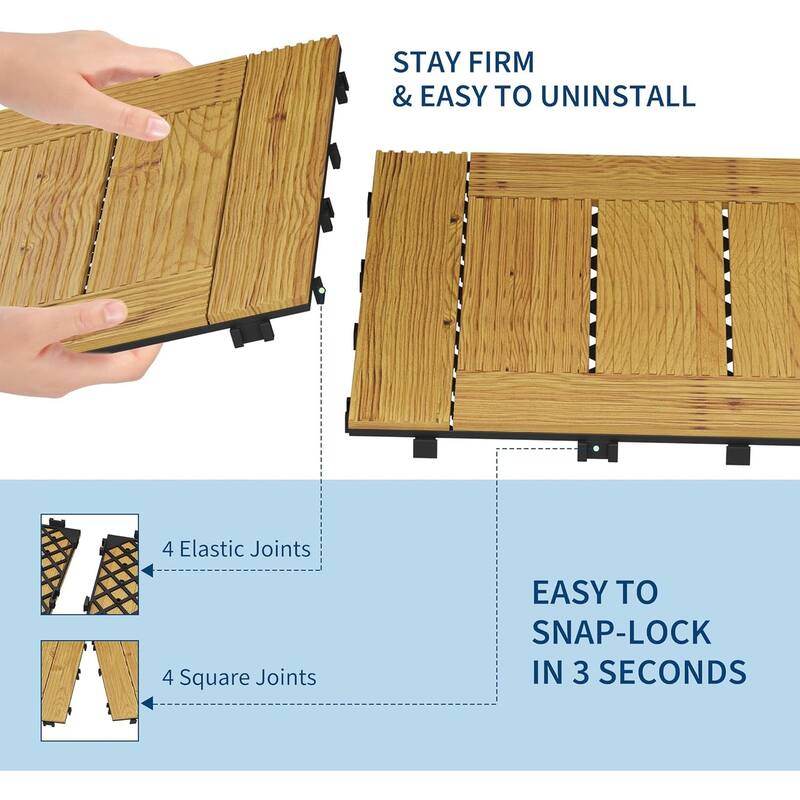 STAY FIRM
& EASY TO UNINSTALL

4 Elastic Joints

4 Square Joints

EASY TO
SNAP-LOCK
IN 3 SECONDS