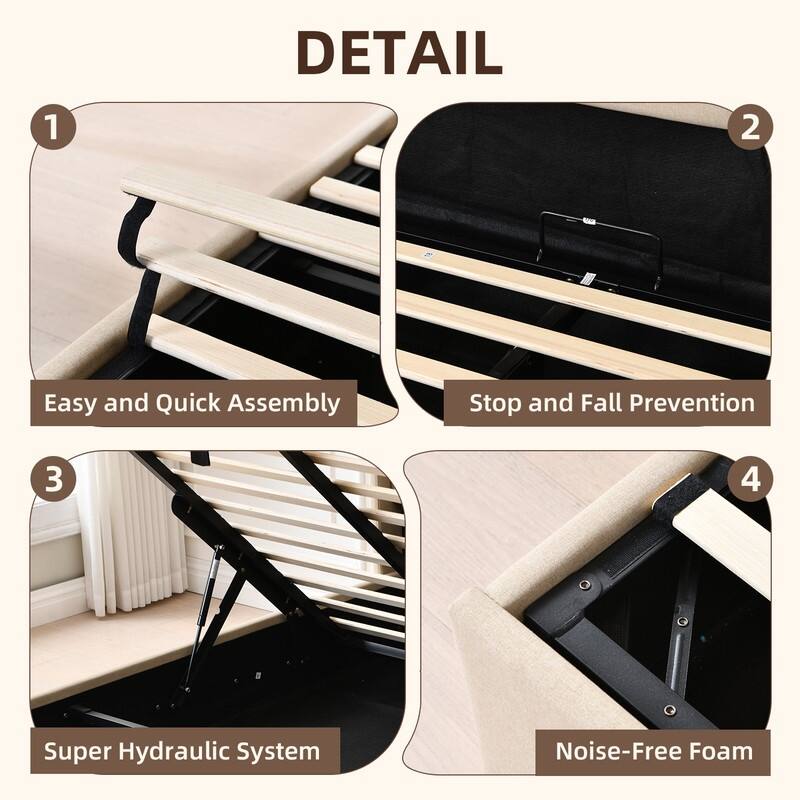 DETAIL

1

Easy and Quick Assembly

2

Stop and Fall Prevention

3

Super Hydraulic System

4

Noise-Free Foam