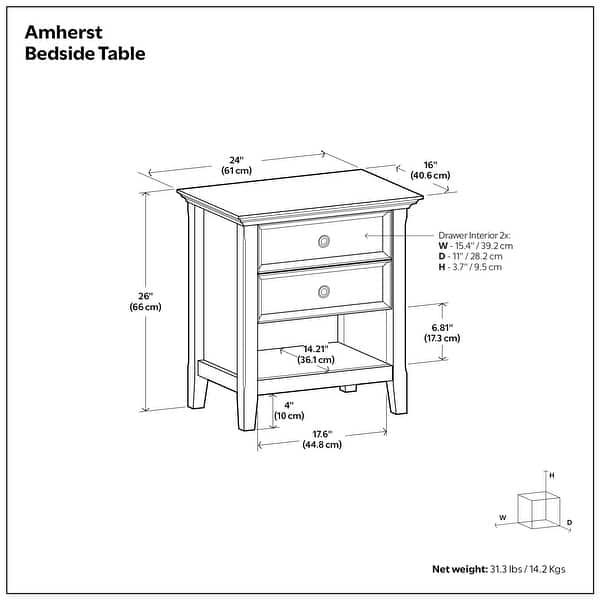 Amherst
Bedside Table

24"
(61 cm)

16"
(40.6 cm)

Drawer Interior 2x:
W - 15.4" / 39.2 cm
D - 11" / 28.2 cm
H - 3.7" / 9.5 cm

26"
(66 cm)

6.81"
(17.3 cm)

14.21"
(36.1 cm)

4"
(10 cm)

17.6"
(44.8 cm)

H
W
D

Net weight: 31.3 lbs / 14.2 Kgs