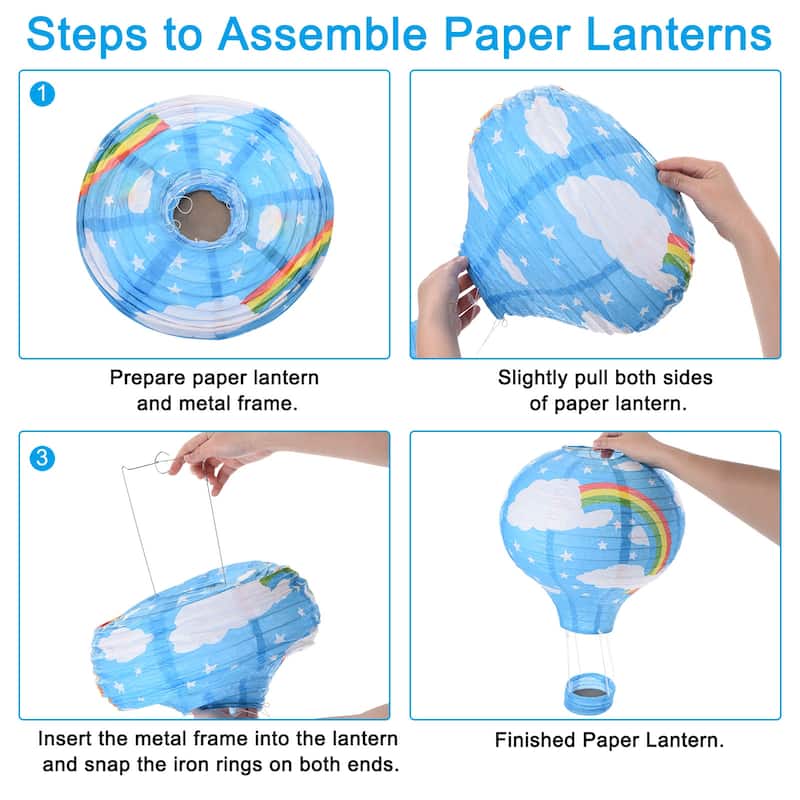 Steps to Assemble Paper Lanterns

1

Prepare paper lantern and metal frame.

Slightly pull both sides of paper lantern.

3

Insert the metal frame into the lantern and snap the iron rings on both ends.

Finished Paper Lantern.