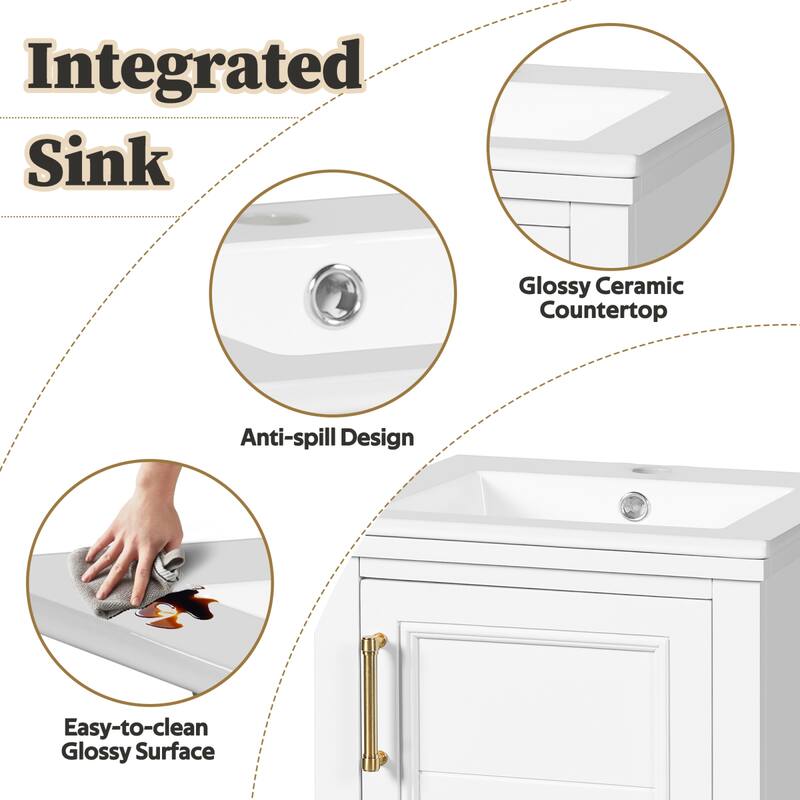 Integrated Sink

Glossy Ceramic Countertop

Anti-spill Design

Easy-to-clean Glossy Surface