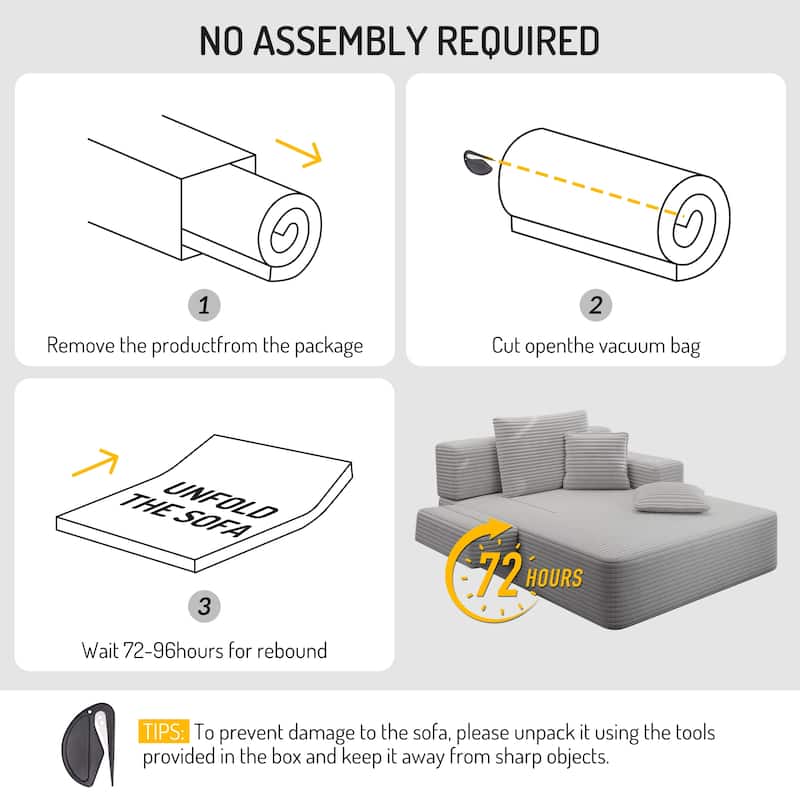 NO ASSEMBLY REQUIRED

1

Remove the productfrom the package

2

Cut openthe vacuum bag

UNFOLD THE SOFA

3

Wait 72-96hours for rebound

72 HOURS

TIPS: To prevent damage to the sofa, please unpack it using the tools provided in the box and keep it away from sharp objects.