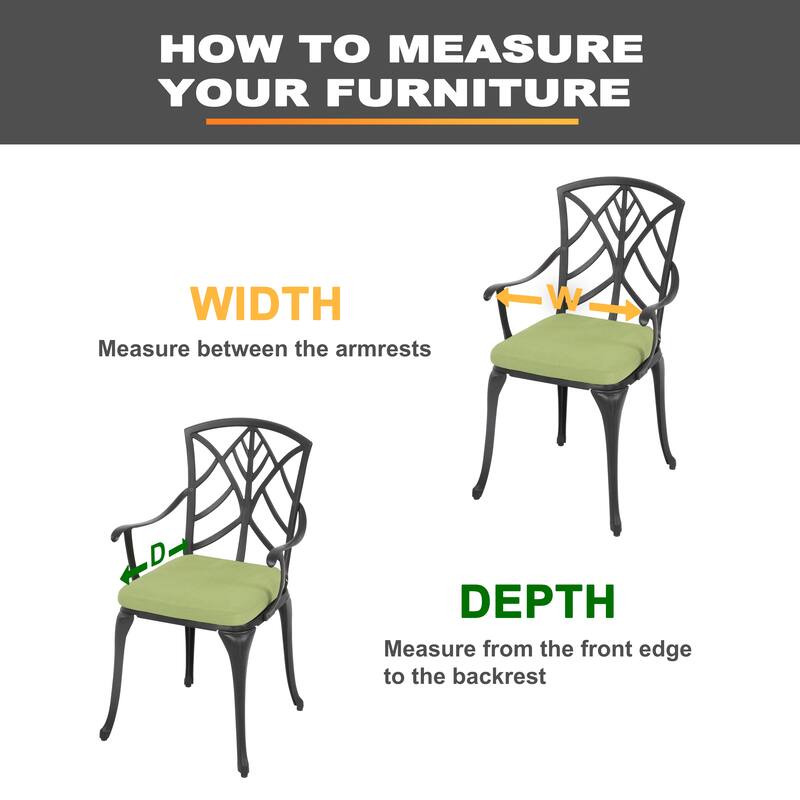 HOW TO MEASURE YOUR FURNITURE

WIDTH

Measure between the armrests

W

D

DEPTH

Measure from the front edge to the backrest