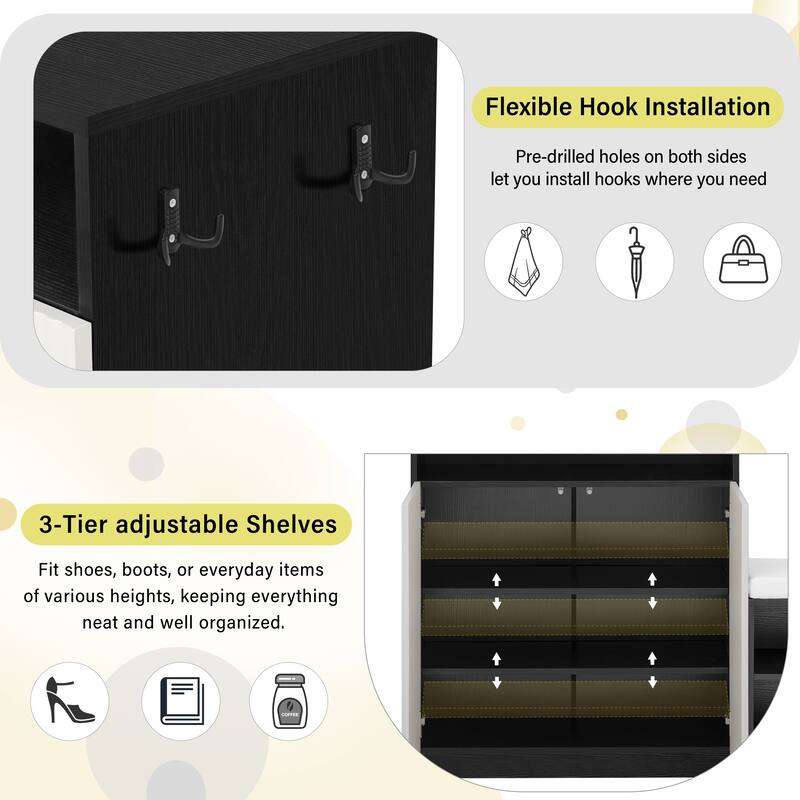 Flexible Hook Installation

Pre-drilled holes on both sides let you install hooks where you need

3-Tier adjustable Shelves

Fit shoes, boots, or everyday items of various heights, keeping everything neat and well organized.

COFFEE