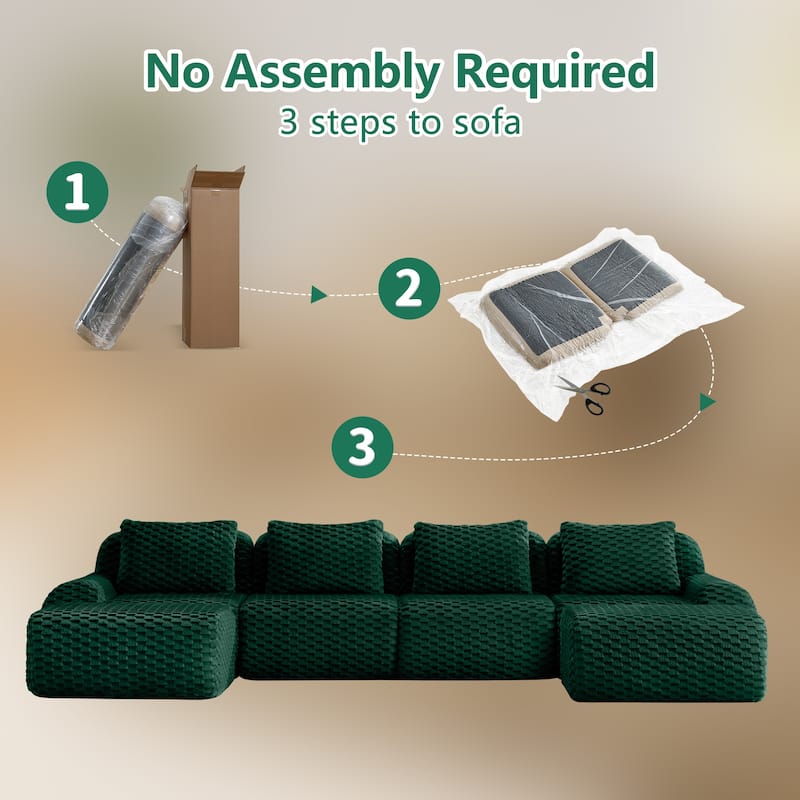 No Assembly Required
3 steps to sofa

1

2

3