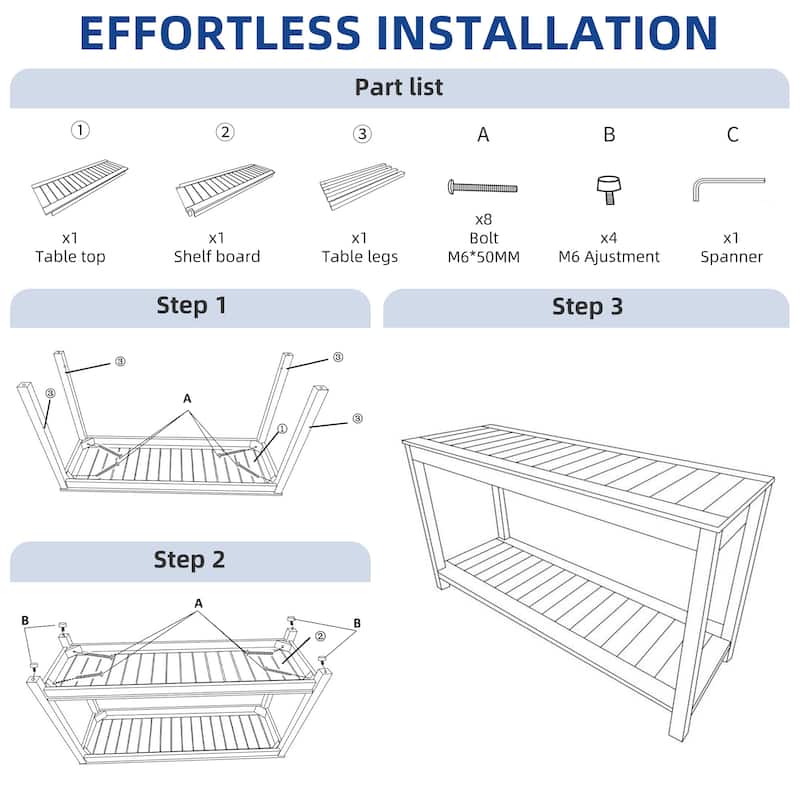 EFFORTLESS INSTALLATION

Part list

①
x1
Table top

②
x1
Shelf board

③
x1
Table legs

A
x8
Bolt
M6*50MM

B
x4
M6 Ajustment

C
x1
Spanner

Step 1

③ ③ ③ ③
A
①

Step 2

B A B
②

Step 3