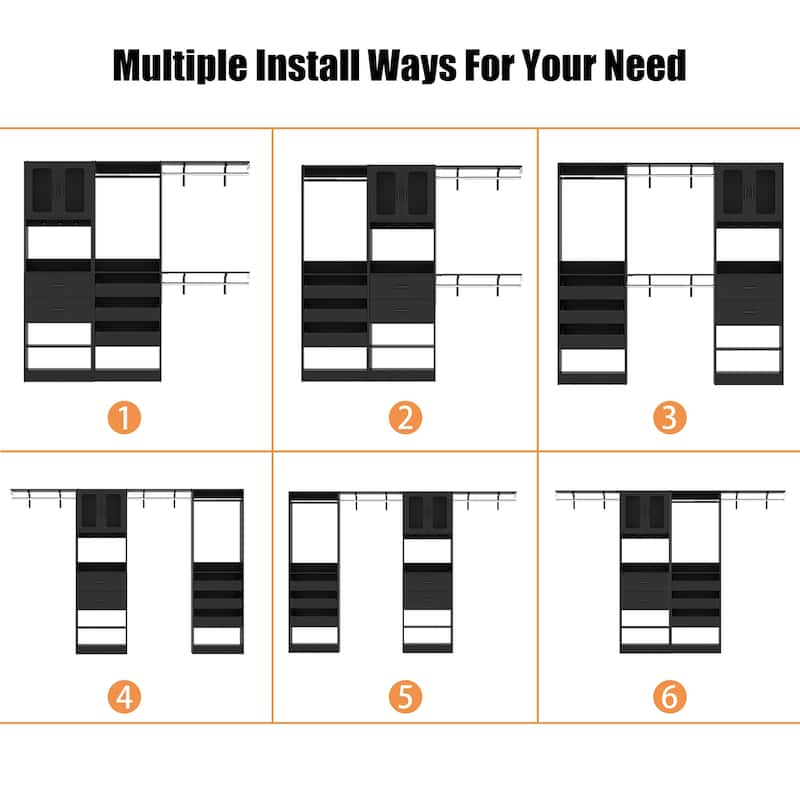 Multiple Install Ways For Your Need

1

2

3

4

5

6