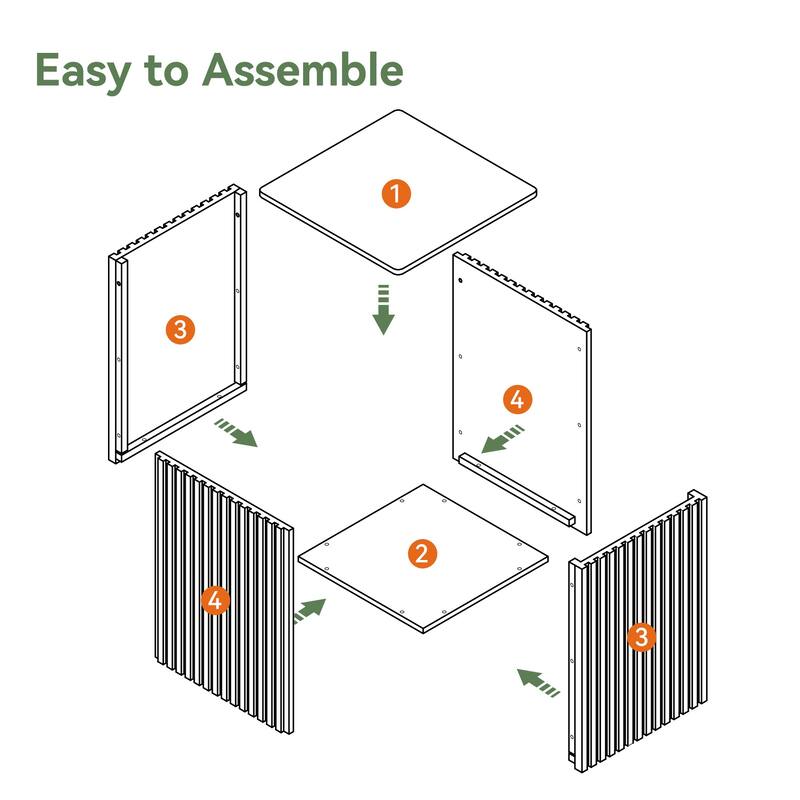 Easy to Assemble

1

3

4

2

4

3