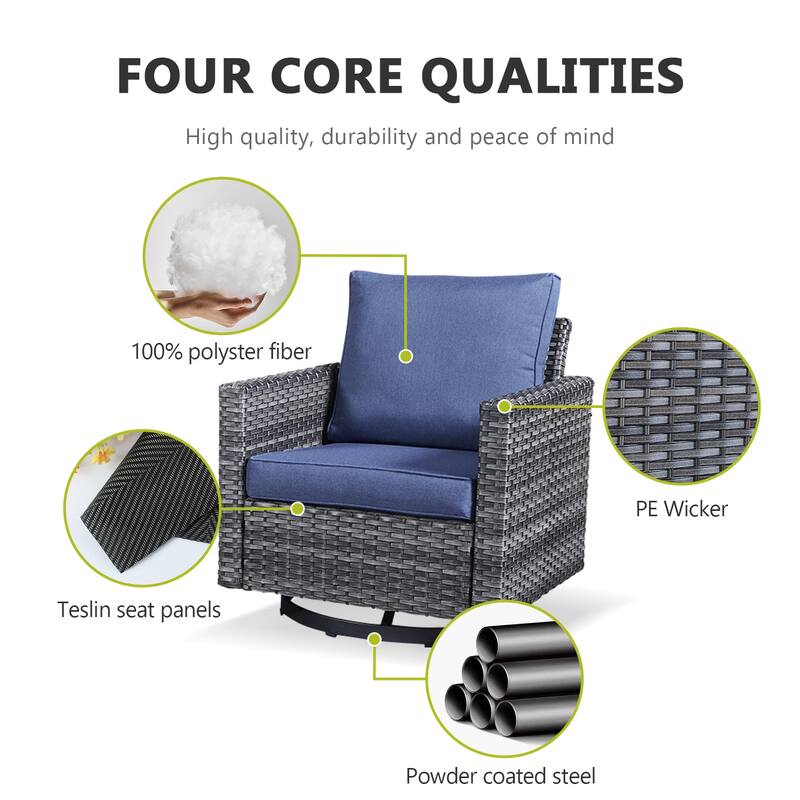 FOUR CORE QUALITIES

High quality, durability and peace of mind

100% polyster fiber

PE Wicker

Teslin seat panels

Powder coated steel