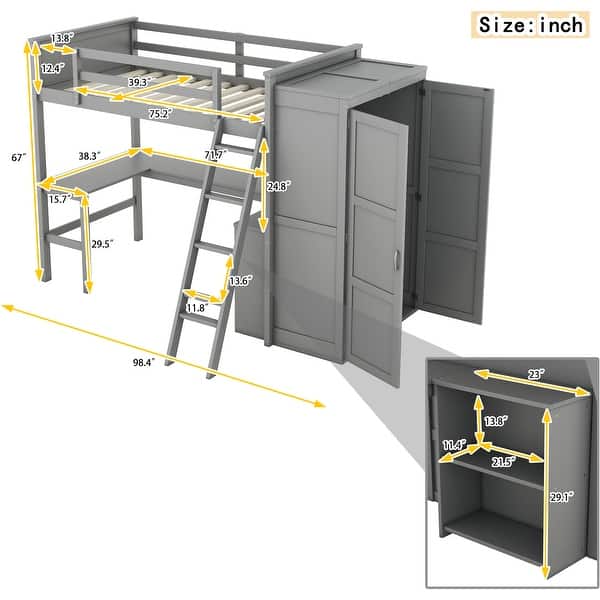 Size:inch

13.8"
12.4"
39.3"
75.2"
67"
38.3"
71.7"
24.8"
15.7"
29.5"
13.6"
11.8"
98.4"

23"
13.8"
11.4"
21.5"
29.1"