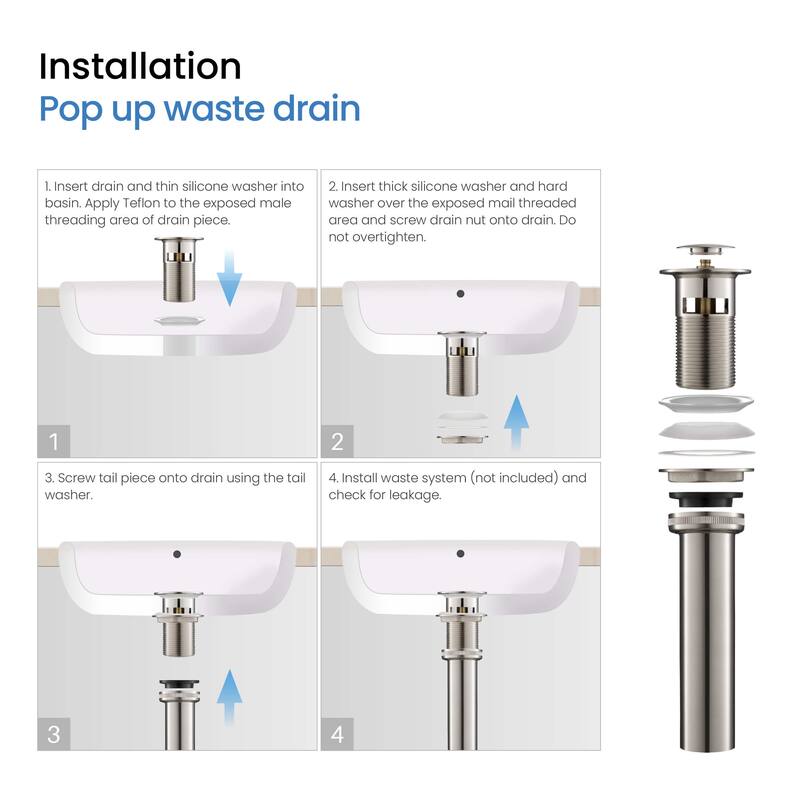 Installation
Pop up waste drain

1. Insert drain and thin silicone washer into basin. Apply Teflon to the exposed male threading area of drain piece.

1

2. Insert thick silicone washer and hard washer over the exposed mail threaded area and screw drain nut onto drain. Do not overtighten.

2

3. Screw tail piece onto drain using the tail washer.

3

4. Install waste system (not included) and check for leakage.

4