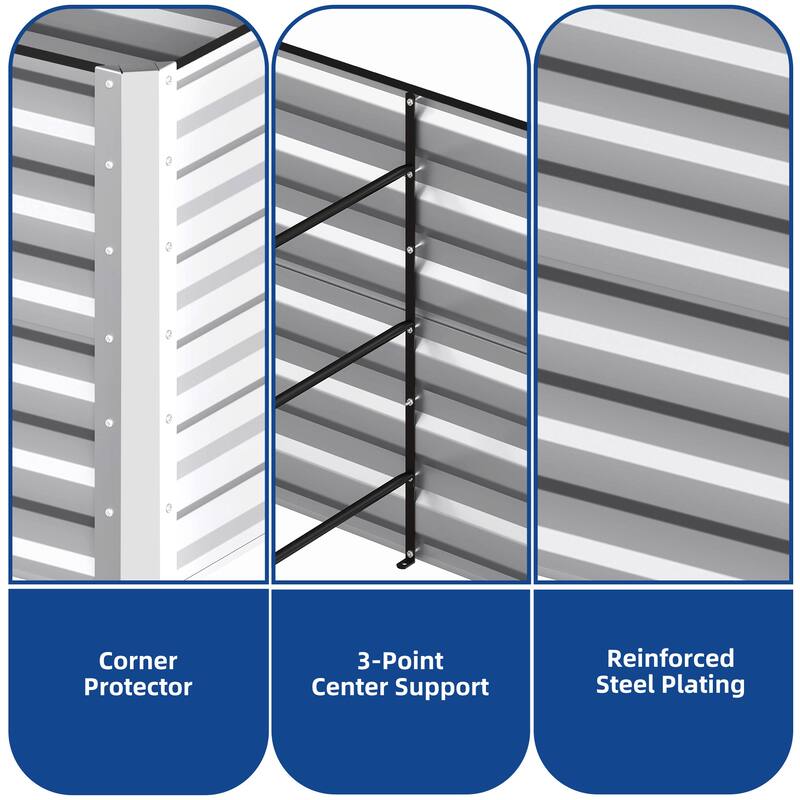 Corner Protector

3-Point Center Support

Reinforced Steel Plating