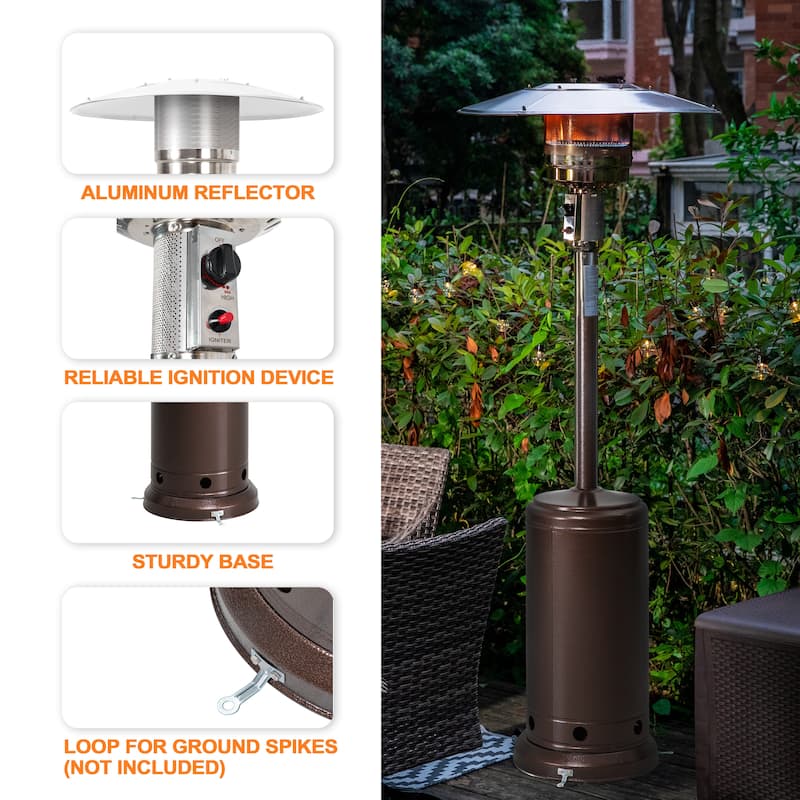 ALUMINUM REFLECTOR

OFF
HIGH
IGNITER

RELIABLE IGNITION DEVICE

STURDY BASE

LOOP FOR GROUND SPIKES (NOT INCLUDED)