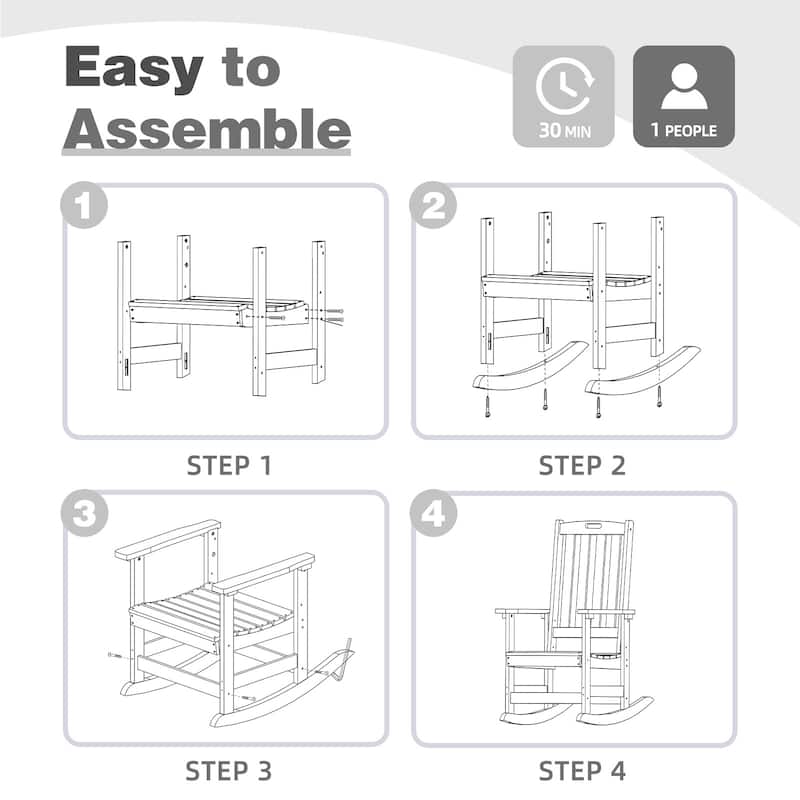 Easy to Assemble

30 MIN

1 PEOPLE

1

STEP 1

2

STEP 2

3

STEP 3

4

STEP 4