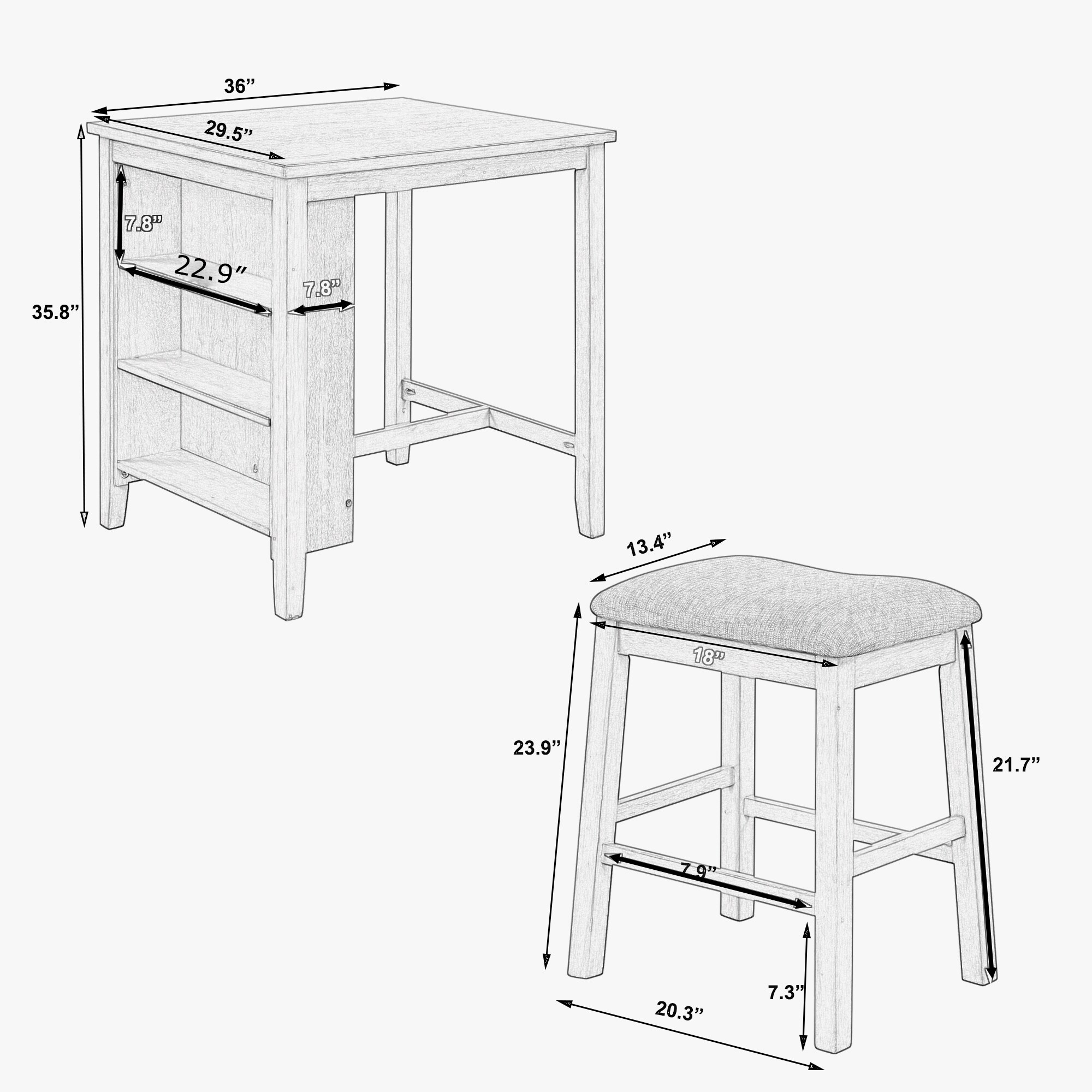 36”
29.5”
7.8”
22.9”
7.8”
35.8”
13.4”
18”
23.9”
21.7”
7.9”
7.3”
20.3”