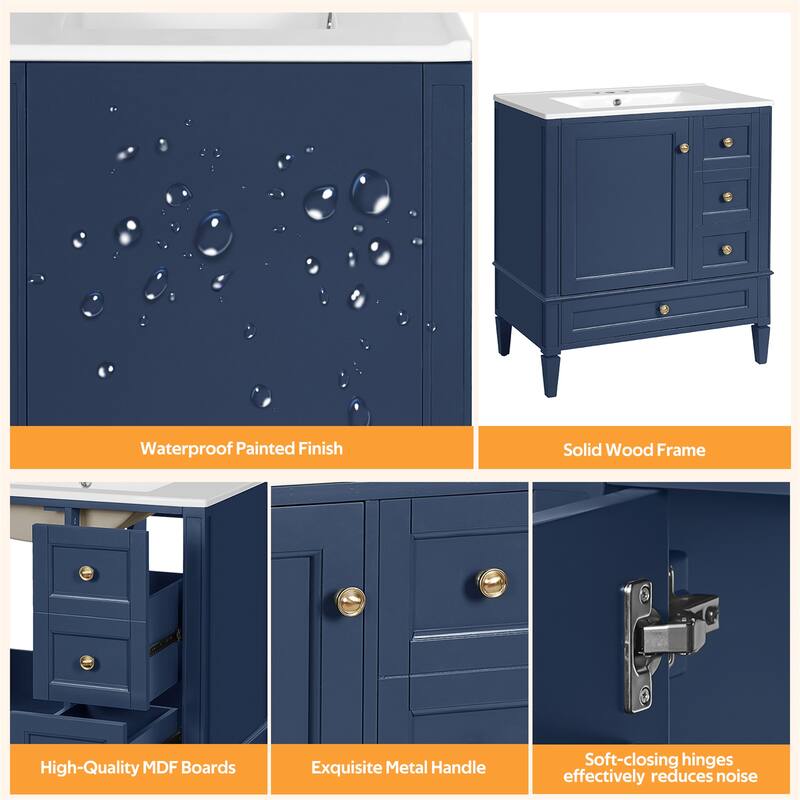 Waterproof Painted Finish

Solid Wood Frame

High-Quality MDF Boards

Exquisite Metal Handle

Soft-closing hinges effectively reduces noise