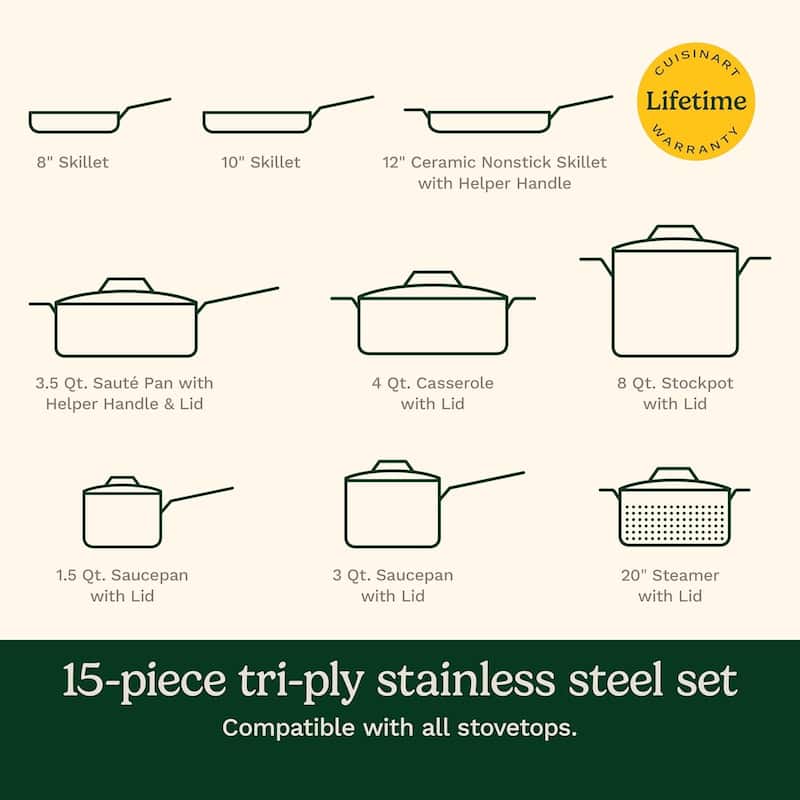 CUISINART
Lifetime
WARRANTY

8" Skillet

10" Skillet

12" Ceramic Nonstick Skillet with Helper Handle

3.5 Qt. Sauté Pan with Helper Handle & Lid

4 Qt. Casserole with Lid

8 Qt. Stockpot with Lid

1.5 Qt. Saucepan with Lid

3 Qt. Saucepan with Lid

20" Steamer with Lid

15-piece tri-ply stainless steel set

Compatible with all stovetops.